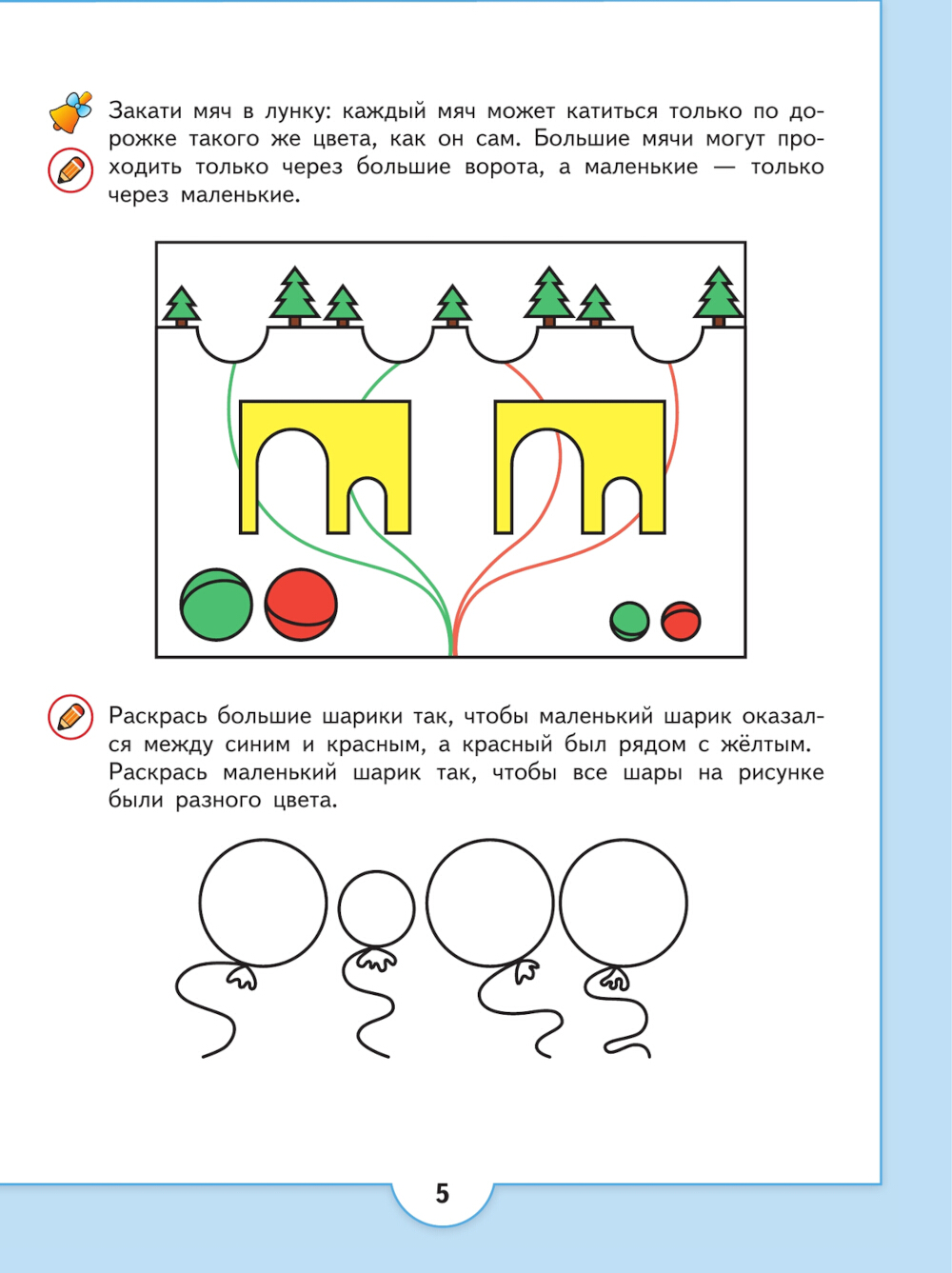 Закати мяч в лунку: каждый мяч может катиться только по дорожке такого же цвета, как он сам. Большие мячи могут проходить только через большие ворота, а маленькие — только через маленькие.

Раскрась большие шарики так, чтобы маленький шарик оказался между синим и красным, а красный был рядом с жёлтым. Раскрась маленький шарик так, чтобы все шары на рисунке были разного цвета.

5