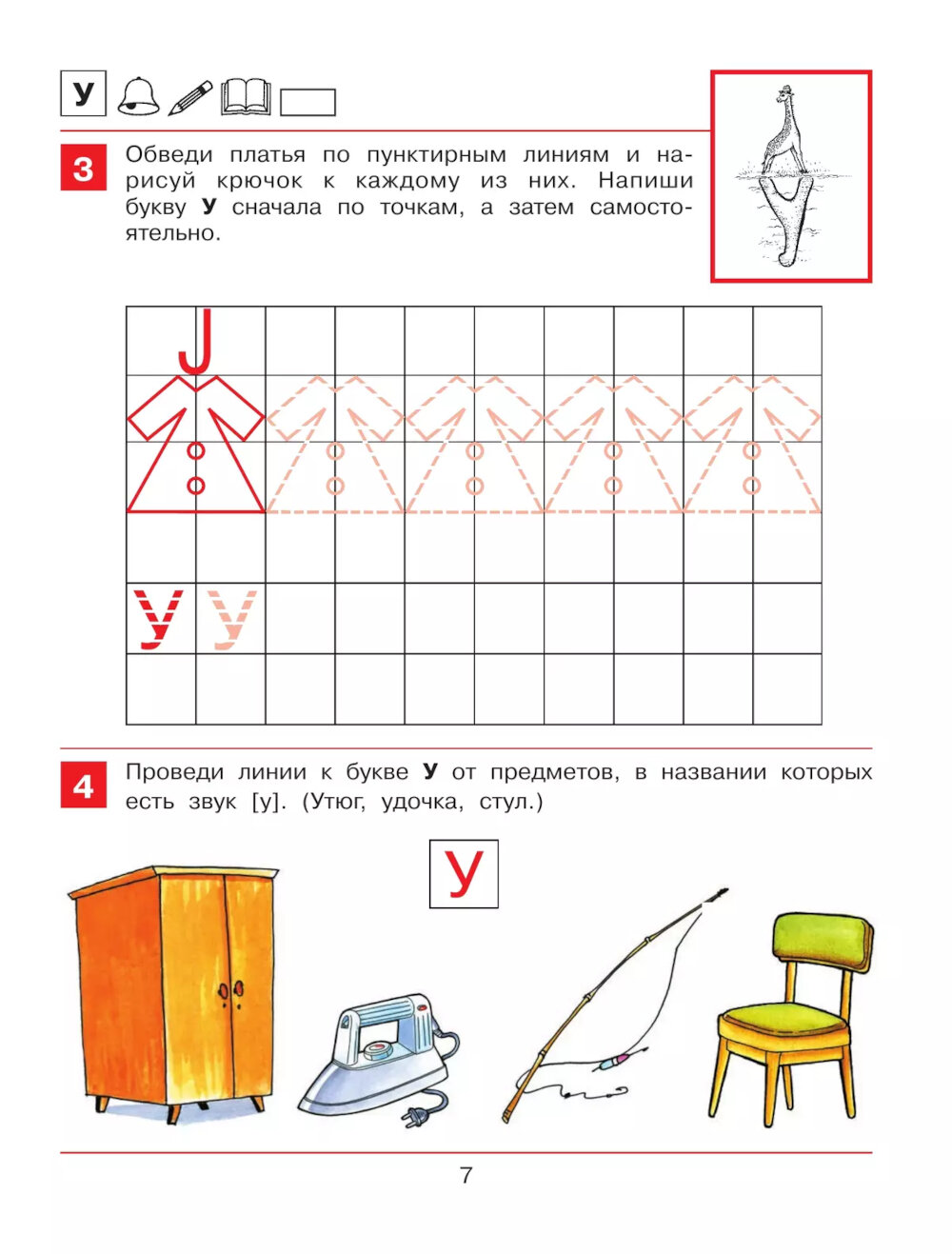 У

3 Обведи платья по пунктирным линиям и нарисуй крючок к каждому из них. Напиши букву **У** сначала по точкам, а затем самостоятельно.

У У

4 Проведи линии к букве **У** от предметов, в названии которых есть звук [у]. (Утюг, удочка, стул.)

У

7