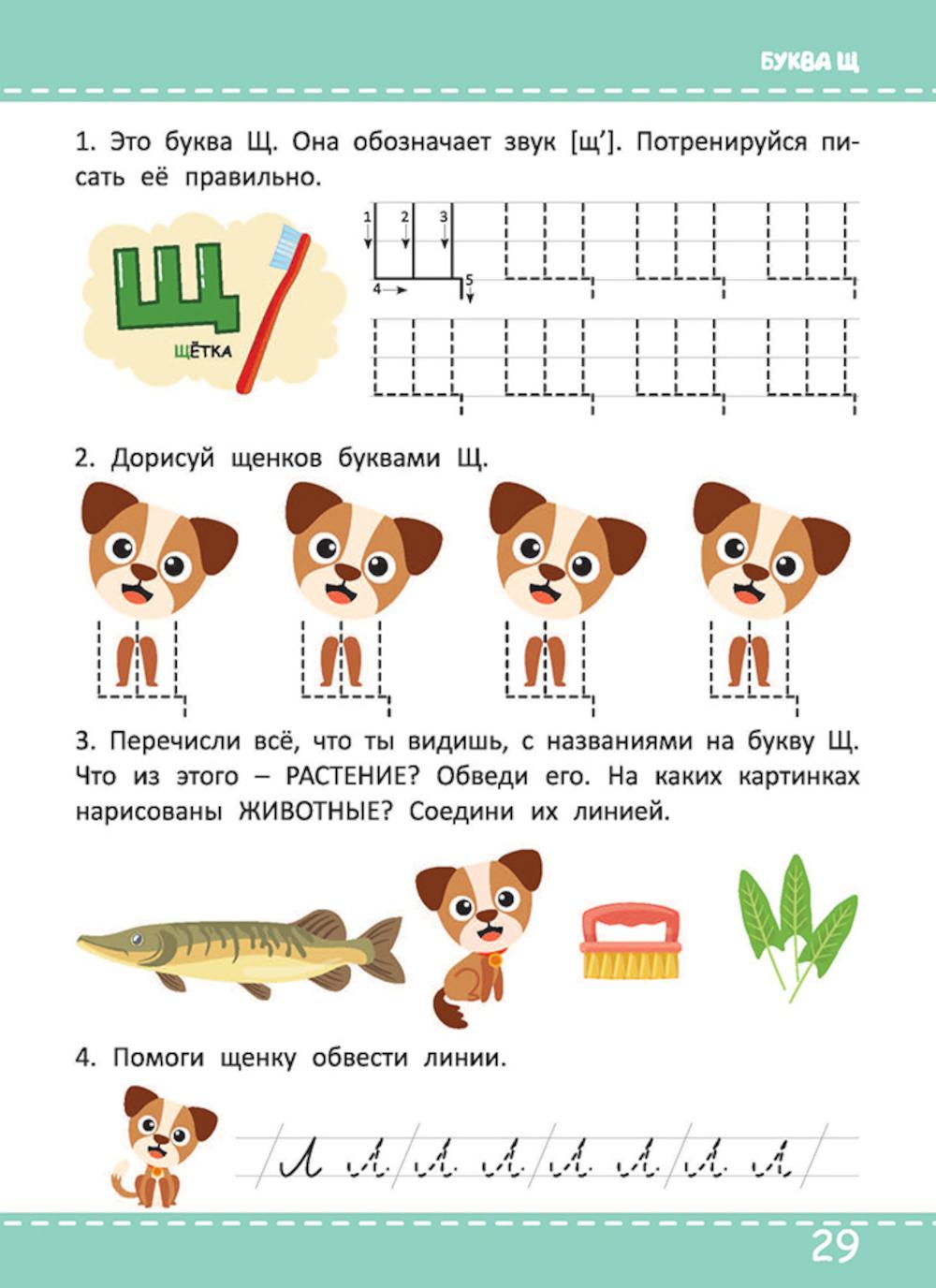 БУКВА Щ

1. Это буква Щ. Она обозначает звук [щ']. Потренируйся писать её правильно.

Щ
ЩЁТКА

1 2 3
4
5

2. Дорисуй щенков буквами Щ.

3. Перечисли всё, что ты видишь, с названиями на букву Щ. Что из этого – РАСТЕНИЕ? Обведи его. На каких картинках нарисованы ЖИВОТНЫЕ? Соедини их линией.

4. Помоги щенку обвести линии.

29