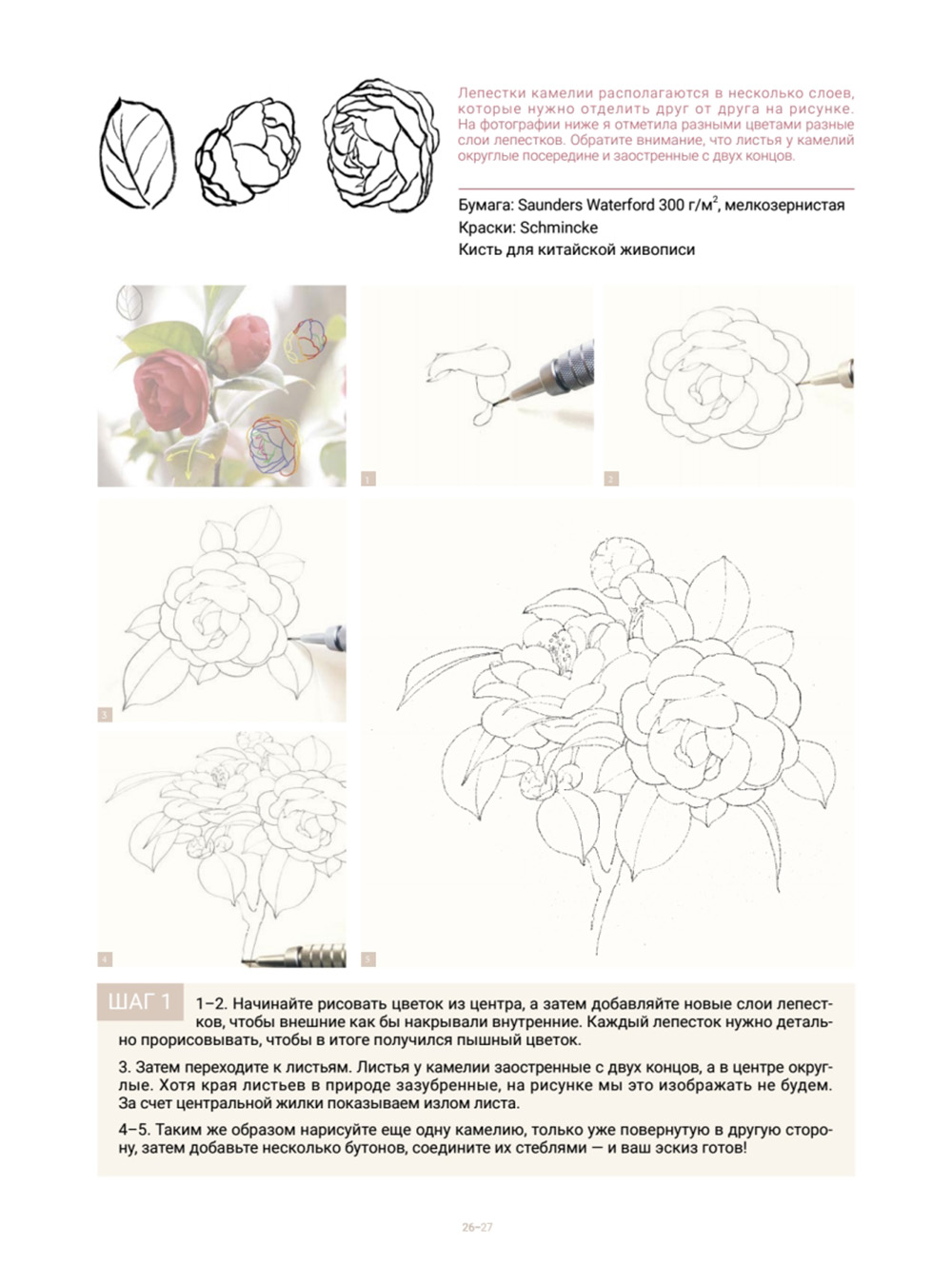 Лепестки камелии располагаются в несколько слоев, которые нужно отделить друг от друга на рисунке. На фотографии ниже я отметила разными цветами разные слои лепестков. Обратите внимание, что листья у камелий округлые посередине и заостренные с двух концов.

Бумага: Saunders Waterford 300 г/м$^2$, мелкозернистая
Краски: Schmincke
Кисть для китайской живописи

1

2

3

4

5

ШАГ 1 1–2. Начинайте рисовать цветок из центра, а затем добавляйте новые слои лепестков, чтобы внешние как бы накрывали внутренние. Каждый лепесток нужно детально прорисовывать, чтобы в итоге получился пышный цветок.

3. Затем переходите к листьям. Листья у камелии заостренные с двух концов, а в центре округлые. Хотя края листьев в природе зазубренные, на рисунке мы это изображать не будем. За счет центральной жилки показываем излом листа.

4–5. Таким же образом нарисуйте еще одну камелию, только уже повернутую в другую сторону, затем добавьте несколько бутонов, соедините их стеблями — и ваш эскиз готов!

26–27