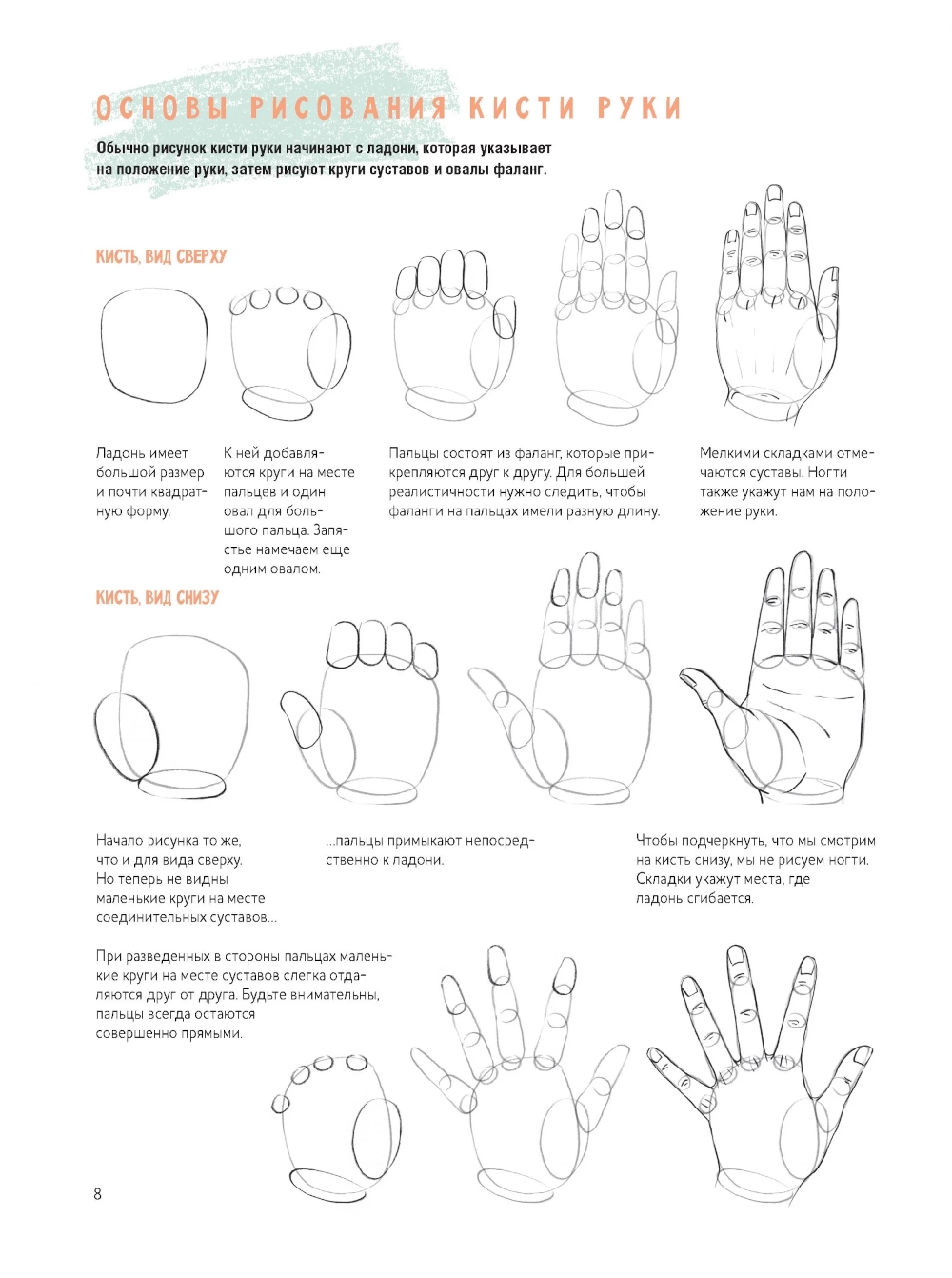 ОСНОВЫ РИСОВАНИЯ КИСТИ РУКИ

Обычно рисунок кисти руки начинают с ладони, которая указывает на положение руки, затем рисуют круги суставов и овалы фаланг.

КИСТЬ, ВИД СВЕРХУ

Ладонь имеет большой размер и почти квадратную форму.

К ней добавляются круги на месте пальцев и один овал для большого пальца. Запястье намечаем еще одним овалом.

Пальцы состоят из фаланг, которые прикрепляются друг к другу. Для большей реалистичности нужно следить, чтобы фаланги на пальцах имели разную длину.

Мелкими складками отмечаются суставы. Ногти также укажут нам на положение руки.

КИСТЬ, ВИД СНИЗУ

Начало рисунка то же, что и для вида сверху. Но теперь не видны маленькие круги на месте соединительных суставов...

...пальцы примыкают непосредственно к ладони.

Чтобы подчеркнуть, что мы смотрим на кисть снизу, мы не рисуем ногти. Складки укажут места, где ладонь сгибается.

При разведенных в стороны пальцах маленькие круги на месте суставов слегка отдаляются друг от друга. Будьте внимательны, пальцы всегда остаются совершенно прямыми.

8