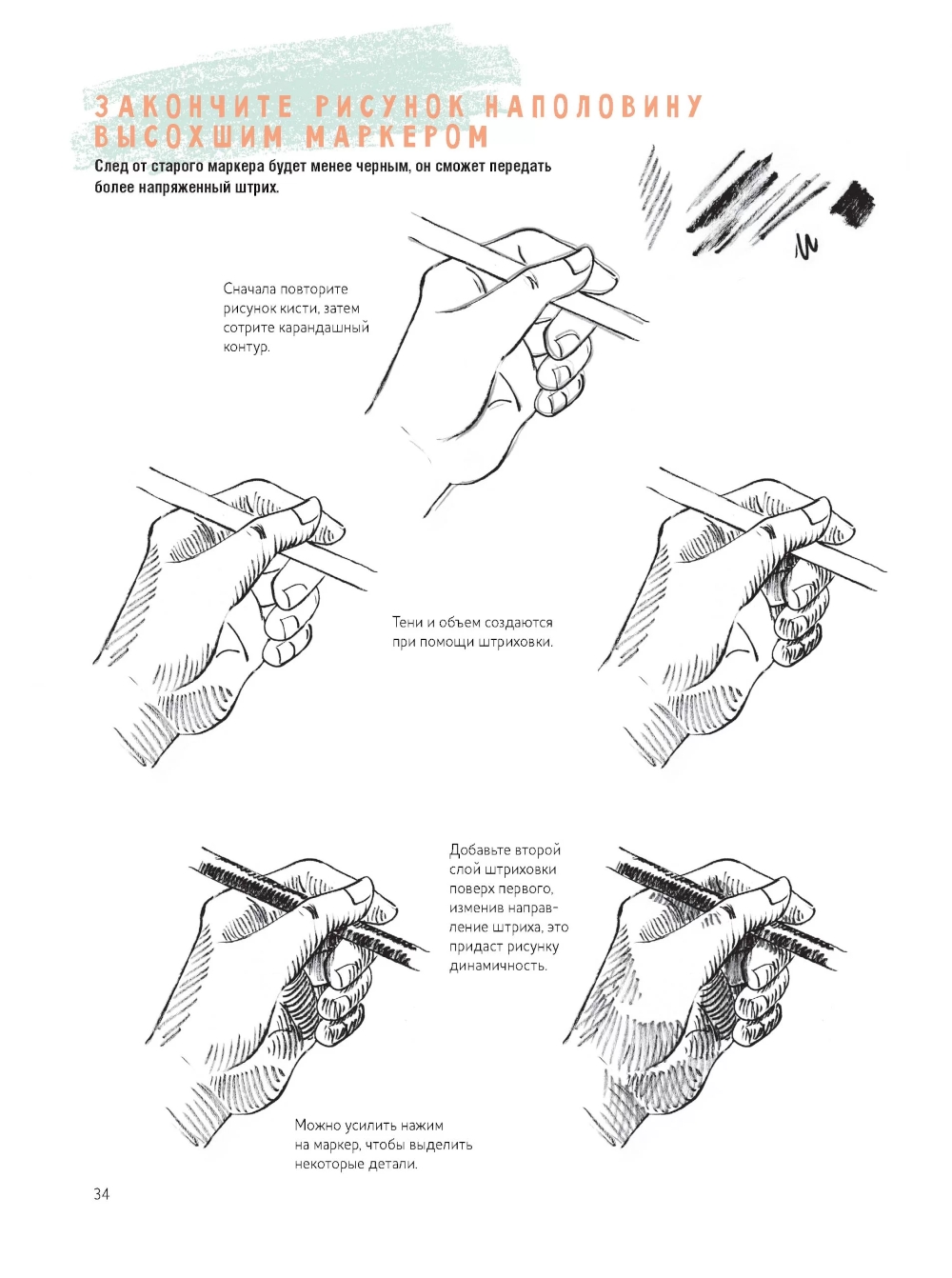 ЗАКОНЧИТЕ РИСУНОК НАПОЛОВИНУ ВЫСОХШИМ МАРКЕРОМ

След от старого маркера будет менее черным, он сможет передать более напряженный штрих.

Сначала повторите рисунок кисти, затем сотрите карандашный контур.

Тени и объем создаются при помощи штриховки.

Добавьте второй слой штриховки поверх первого, изменив направление штриха, это придаст рисунку динамичность.

Можно усилить нажим на маркер, чтобы выделить некоторые детали.

34