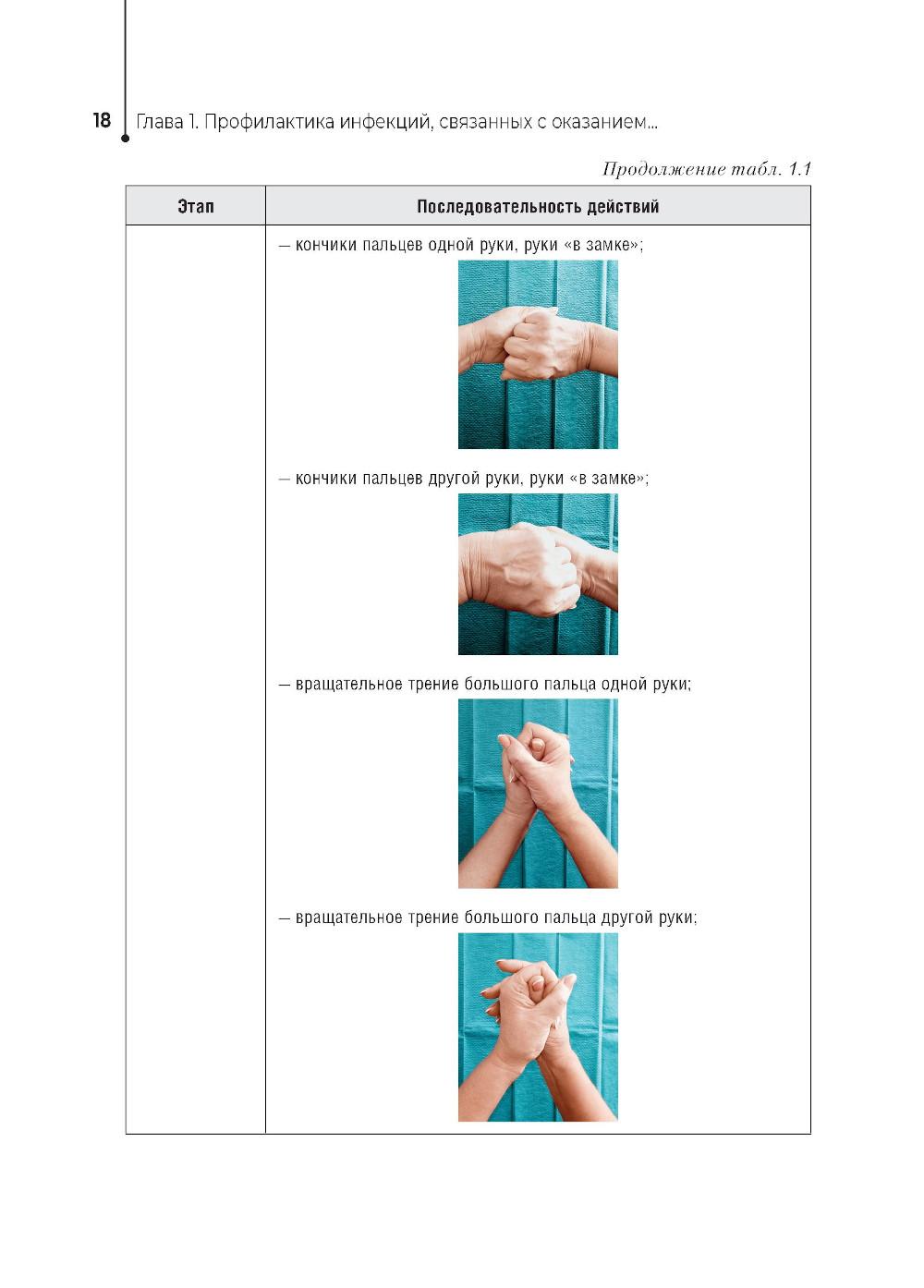 18 Глава 1. Профилактика инфекций, связанных с оказанием...

Продолжение табл. 1.1

| Этап | Последовательность действий |
|---|---|
| | — кончики пальцев одной руки, руки «в замке»; — кончики пальцев другой руки, руки «в замке»; — вращательное трение большого пальца одной руки; — вращательное трение большого пальца другой руки; |