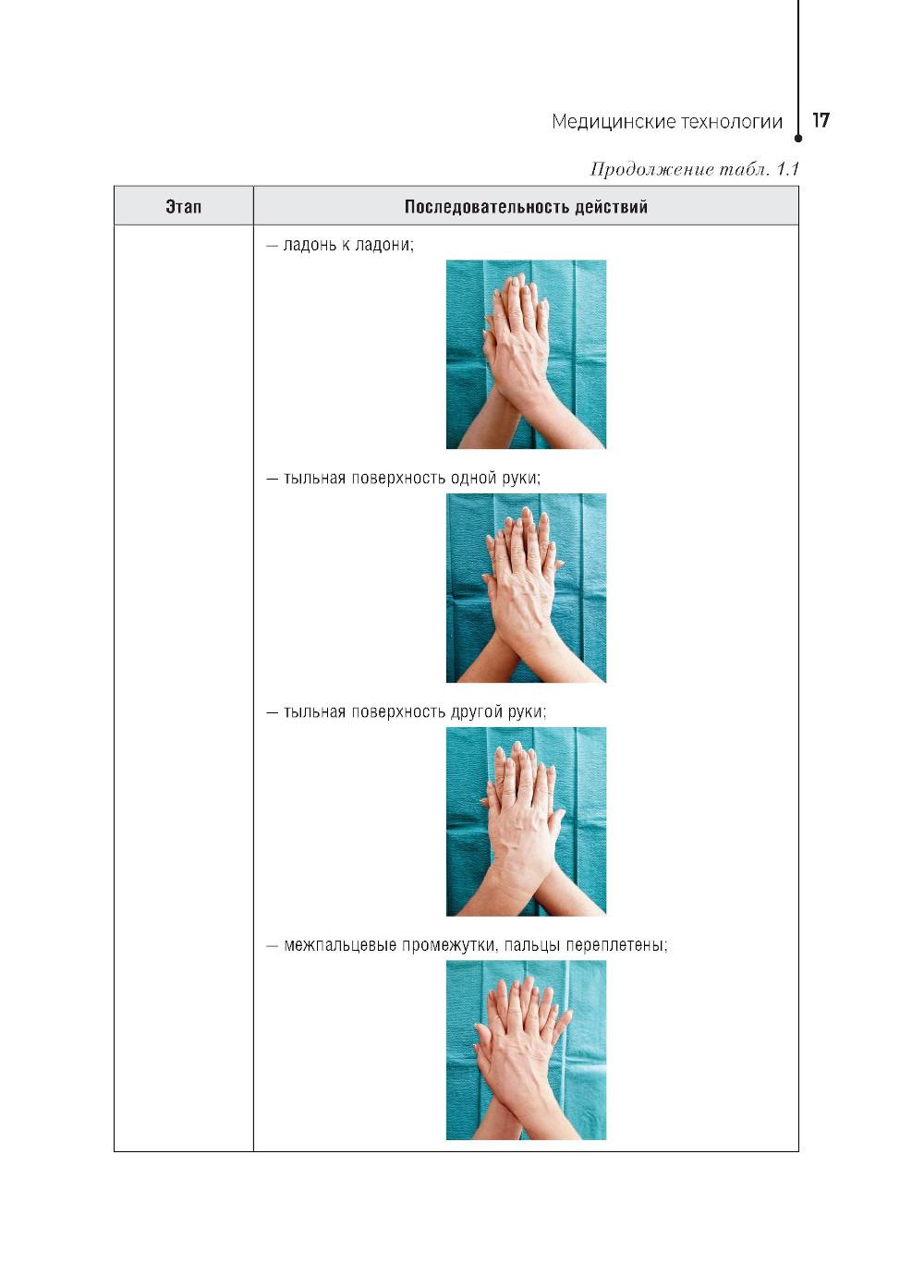 Медицинские технологии 17

Продолжение табл. 1.1

| Этап | Последовательность действий |
|---|---|
| | — ладонь к ладони;<br>— тыльная поверхность одной руки;<br>— тыльная поверхность другой руки;<br>— межпальцевые промежутки, пальцы переплетены; |