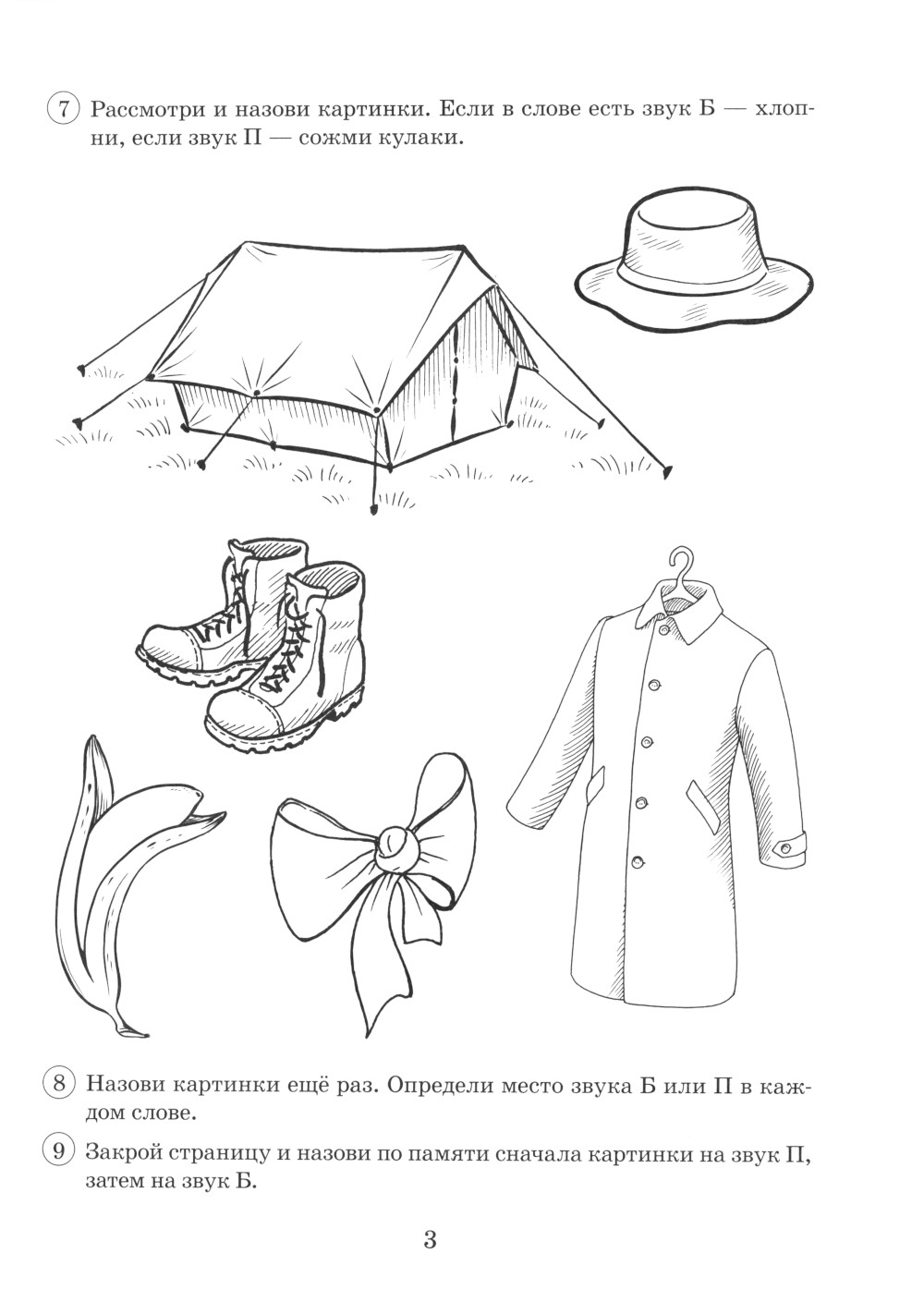 7 Рассмотри и назови картинки. Если в слове есть звук Б — хлопни, если звук П — сожми кулаки.

8 Назови картинки ещё раз. Определи место звука Б или П в каждом слове.

9 Закрой страницу и назови по памяти сначала картинки на звук П, затем на звук Б.

3