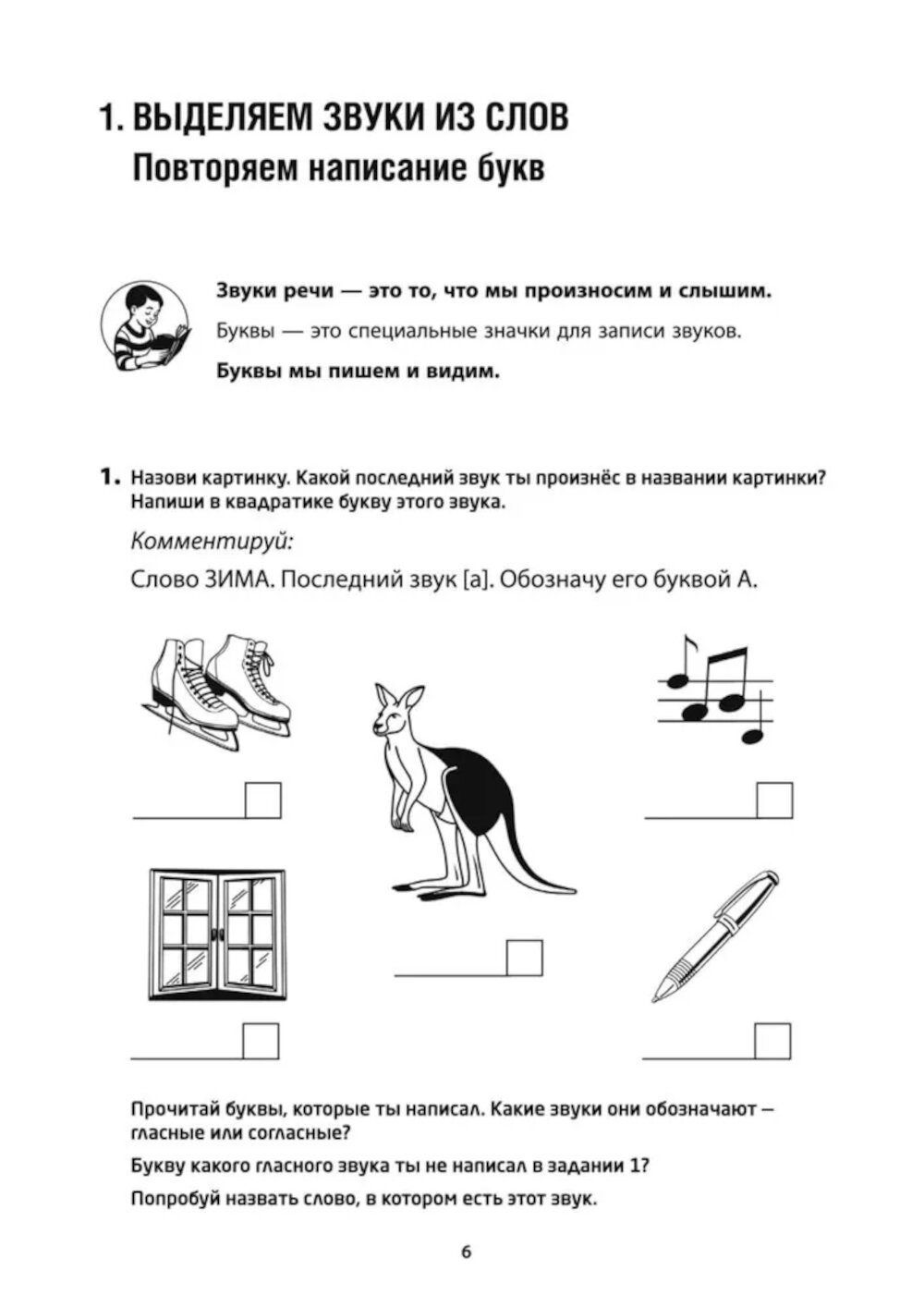 1. ВЫДЕЛЯЕМ ЗВУКИ ИЗ СЛОВ
Повторяем написание букв

Звуки речи — это то, что мы произносим и слышим.

Буквы — это специальные значки для записи звуков.

Буквы мы пишем и видим.

1. Назови картинку. Какой последний звук ты произнёс в названии картинки? Напиши в квадратике букву этого звука.

Комментируй:

Слово ЗИМА. Последний звук [а]. Обозначу его буквой А.

Прочитай буквы, которые ты написал. Какие звуки они обозначают — гласные или согласные?

Букву какого гласного звука ты не написал в задании 1?

Попробуй назвать слово, в котором есть этот звук.

6