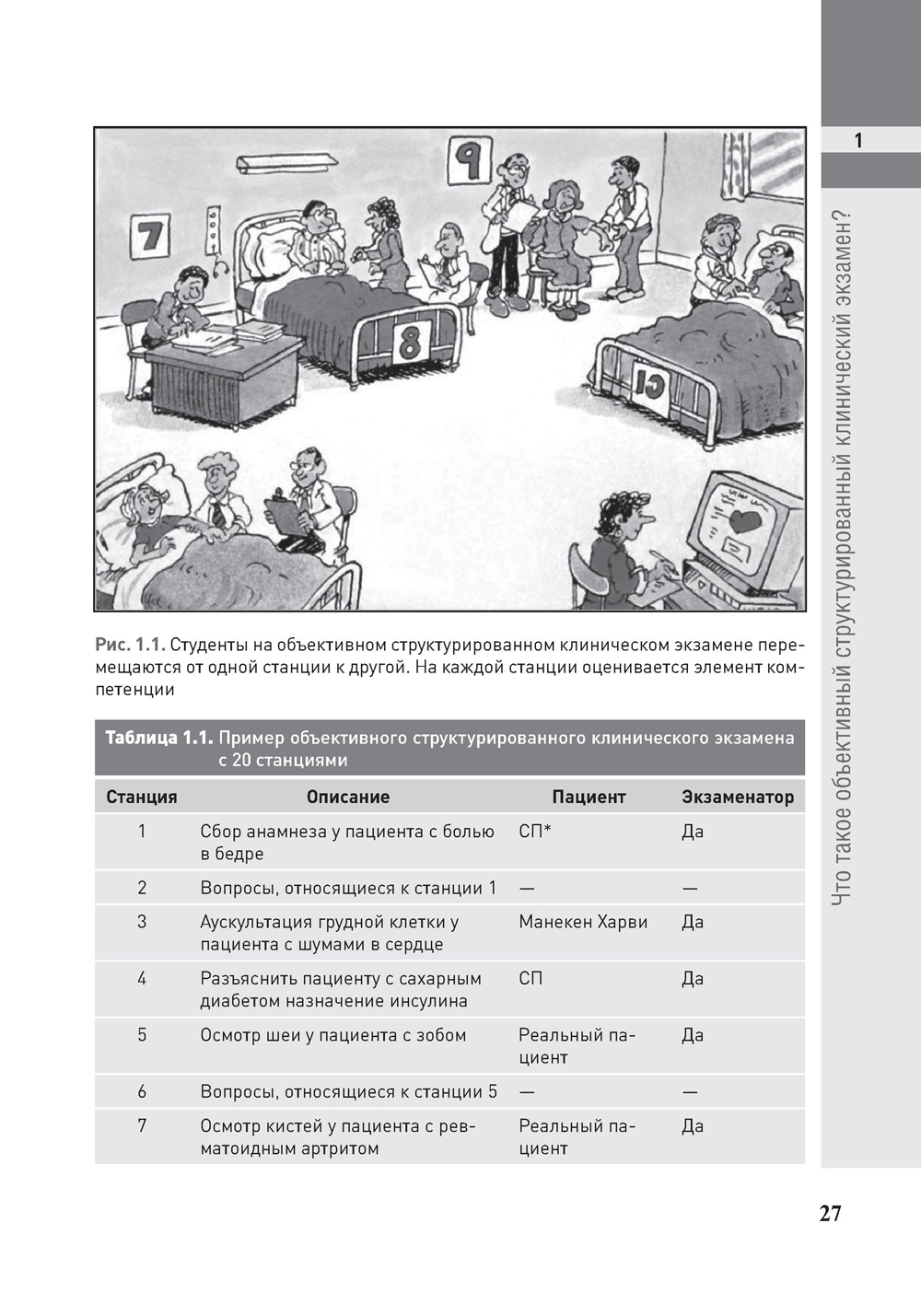 1

Что такое объективный структурированный клинический экзамен?

9

7

8

10

Рис. 1.1. Студенты на объективном структурированном клиническом экзамене перемещаются от одной станции к другой. На каждой станции оценивается элемент компетенции

Таблица 1.1. Пример объективного структурированного клинического экзамена с 20 станциями

| Станция | Описание | Пациент | Экзаменатор |
|---|---|---|---|
| 1 | Сбор анамнеза у пациента с болью в бедре | СП* | Да |
| 2 | Вопросы, относящиеся к станции 1 | — | — |
| 3 | Аускультация грудной клетки у пациента с шумами в сердце | Манекен Харви | Да |
| 4 | Разъяснить пациенту с сахарным диабетом назначение инсулина | СП | Да |
| 5 | Осмотр шеи у пациента с зобом | Реальный пациент | Да |
| 6 | Вопросы, относящиеся к станции 5 | — | — |
| 7 | Осмотр кистей у пациента с ревматоидным артритом | Реальный пациент | Да |

27