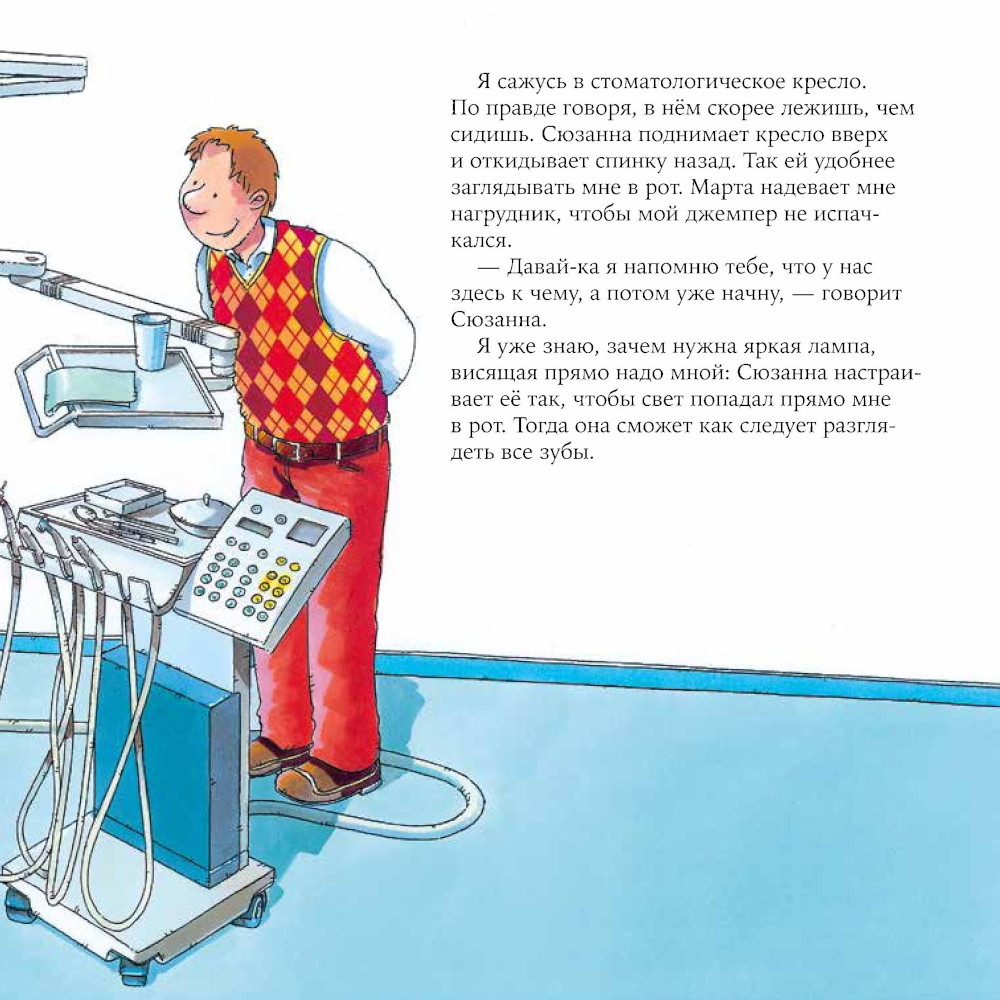 Я сажусь в стоматологическое кресло. По правде говоря, в нём скорее лежишь, чем сидишь. Сюзанна поднимает кресло вверх и откидывает спинку назад. Так ей удобнее заглядывать мне в рот. Марта надевает мне нагрудник, чтобы мой джемпер не испачкался.

— Давай-ка я напомню тебе, что у нас здесь к чему, а потом уже начну, — говорит Сюзанна.

Я уже знаю, зачем нужна яркая лампа, висящая прямо надо мной: Сюзанна настраивает её так, чтобы свет попадал прямо мне в рот. Тогда она сможет как следует разглядеть все зубы.