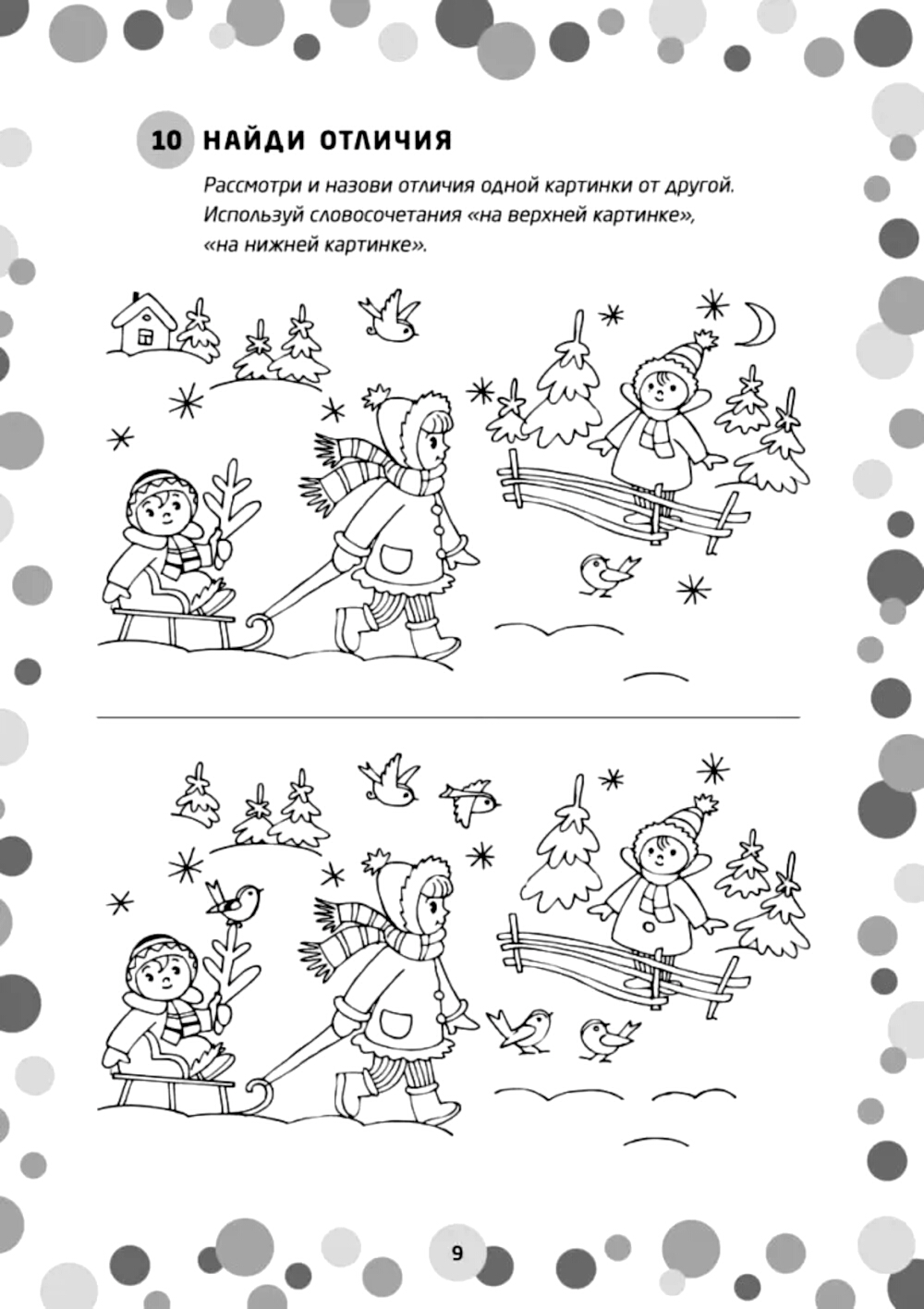 10 НАЙДИ ОТЛИЧИЯ

Рассмотри и назови отличия одной картинки от другой. Используй словосочетания «на верхней картинке», «на нижней картинке».

9