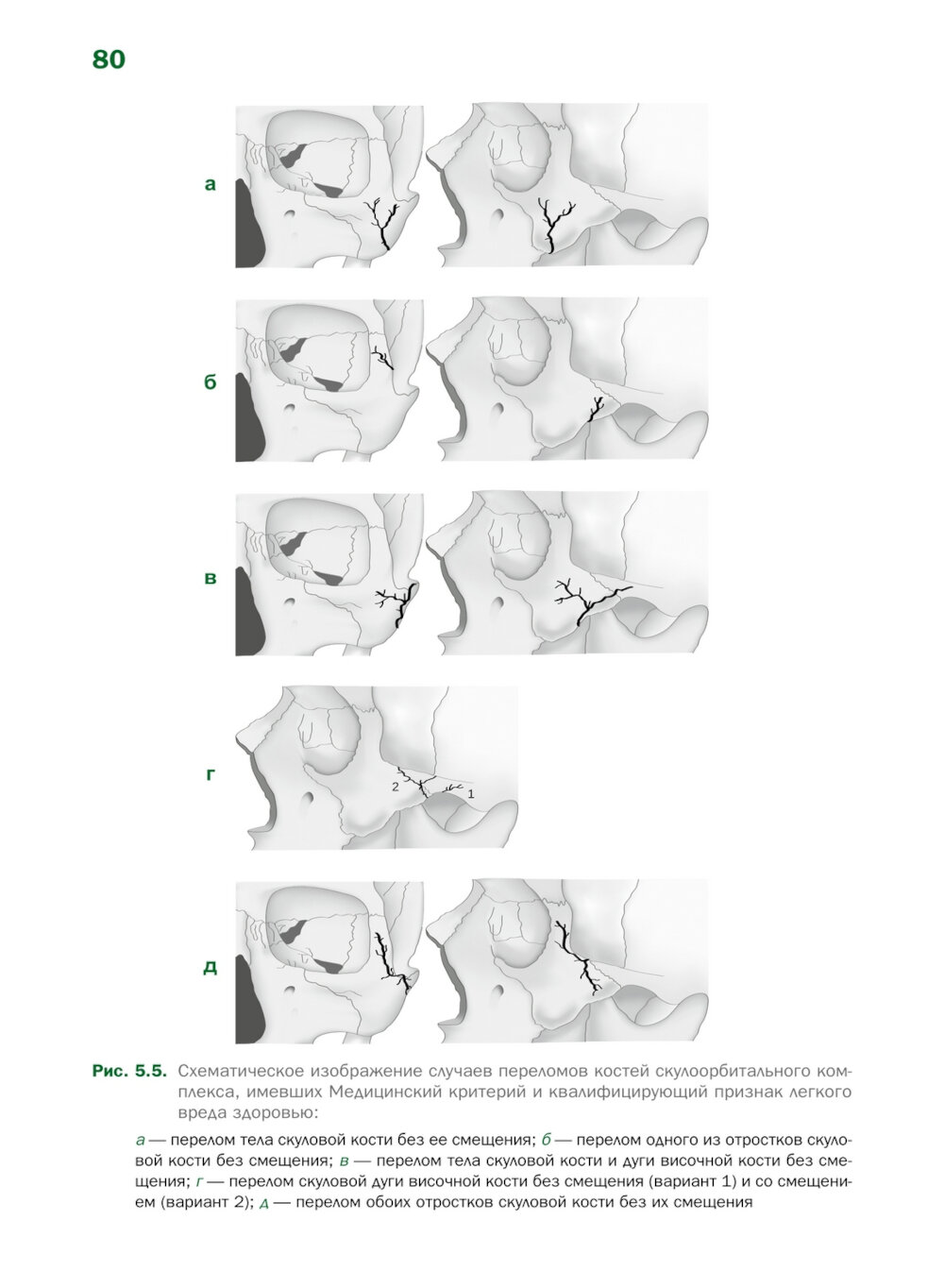 80

а

б

в

г

2

1

д

Рис. 5.5. Схематическое изображение случаев переломов костей скулоорбитального комплекса, имевших Медицинский критерий и квалифицирующий признак легкого вреда здоровью:

а — перелом тела скуловой кости без ее смещения; б — перелом одного из отростков скуловой кости без смещения; в — перелом тела скуловой кости и дуги височной кости без смещения; г — перелом скуловой дуги височной кости без смещения (вариант 1) и со смещением (вариант 2); д — перелом обоих отростков скуловой кости без их смещения