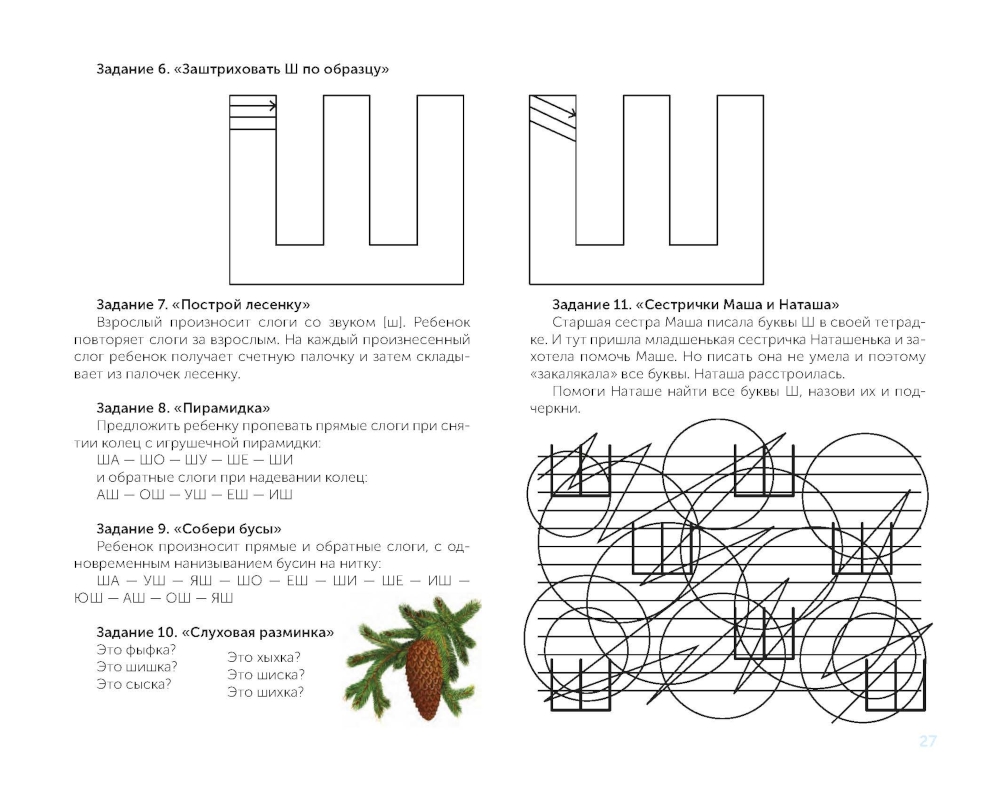 Задание 6. «Заштриховать Ш по образцу»

Задание 7. «Построй лесенку»

Взрослый произносит слоги со звуком [ш]. Ребенок повторяет слоги за взрослым. На каждый произнесенный слог ребенок получает счетную палочку и затем складывает из палочек лесенку.

Задание 8. «Пирамидка»

Предложить ребенку пропевать прямые слоги при снятии колец с игрушечной пирамидки:

ША — ШО — ШУ — ШЕ — ШИ

и обратные слоги при надевании колец:

АШ — ОШ — УШ — ЕШ — ИШ

Задание 9. «Собери бусы»

Ребенок произносит прямые и обратные слоги, с одновременным нанизыванием бусин на нитку:

ША — УШ — ЯШ — ШО — ЕШ — ШИ — ШЕ — ИШ — ЮШ — АШ — ОШ — ЯШ

Задание 10. «Слуховая разминка»

Это фыфка?
Это шишка?
Это сыска?

Это хыхка?
Это шиска?
Это шихка?

Задание 11. «Сестрички Маша и Наташа»

Старшая сестра Маша писала буквы Ш в своей тетрадке. И тут пришла младшенькая сестричка Наташенька и захотела помочь Маше. Но писать она не умела и поэтому «закалякала» все буквы. Наташа расстроилась.

Помоги Наташе найти все буквы Ш, назови их и подчеркни.

27