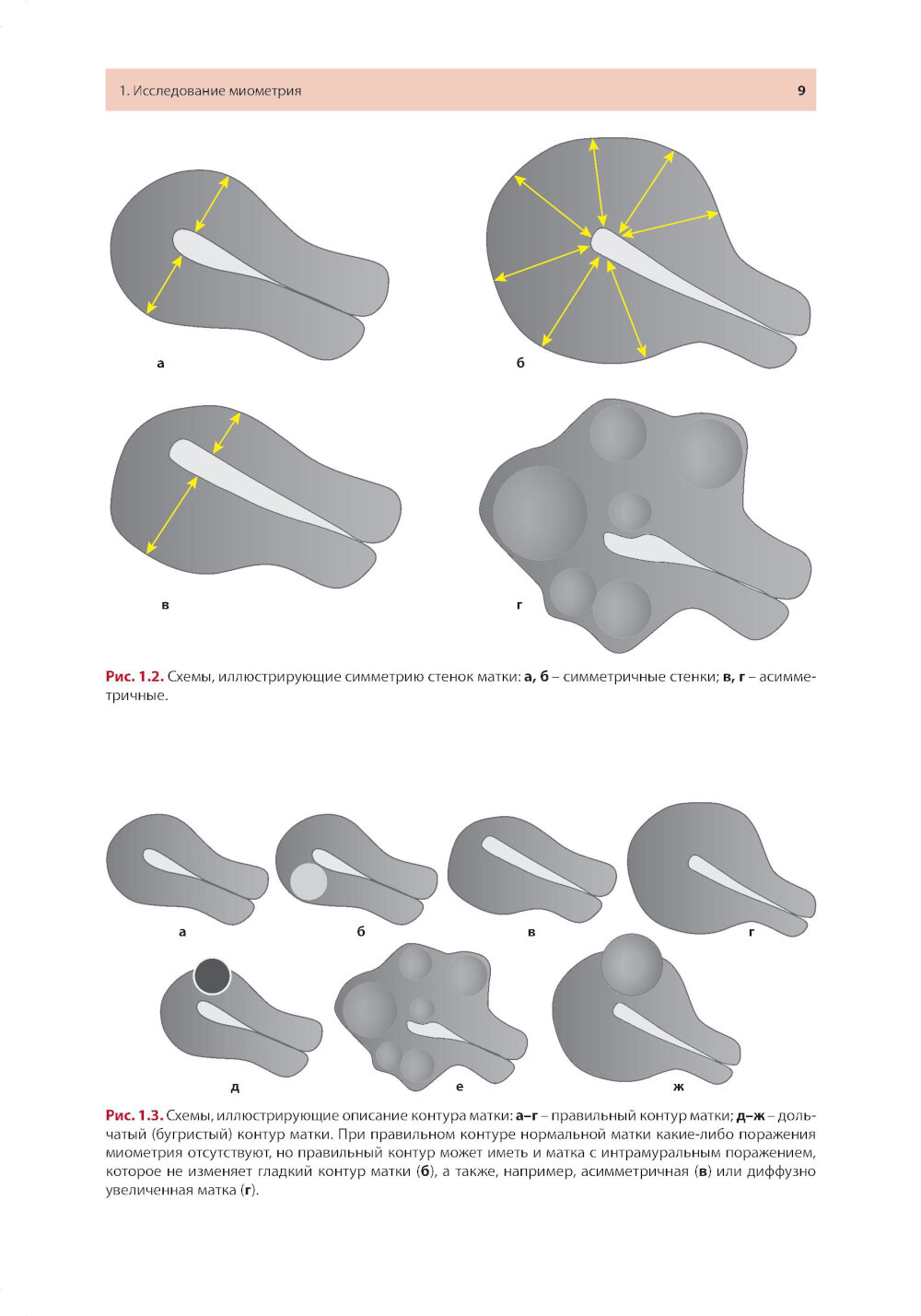 1. Исследование миометрия 9

а

б

в

г

Рис. 1.2. Схемы, иллюстрирующие симметрию стенок матки: а, б – симметричные стенки; в, г – асимметричные.

а

б

в

г

д

е

ж

Рис. 1.3. Схемы, иллюстрирующие описание контура матки: а–г – правильный контур матки; д–ж – дольчатый (бугристый) контур матки. При правильном контуре нормальной матки какие-либо поражения миометрия отсутствуют, но правильный контур может иметь и матка с интрамуральным поражением, которое не изменяет гладкий контур матки (б), а также, например, асимметричная (в) или диффузно увеличенная матка (г).