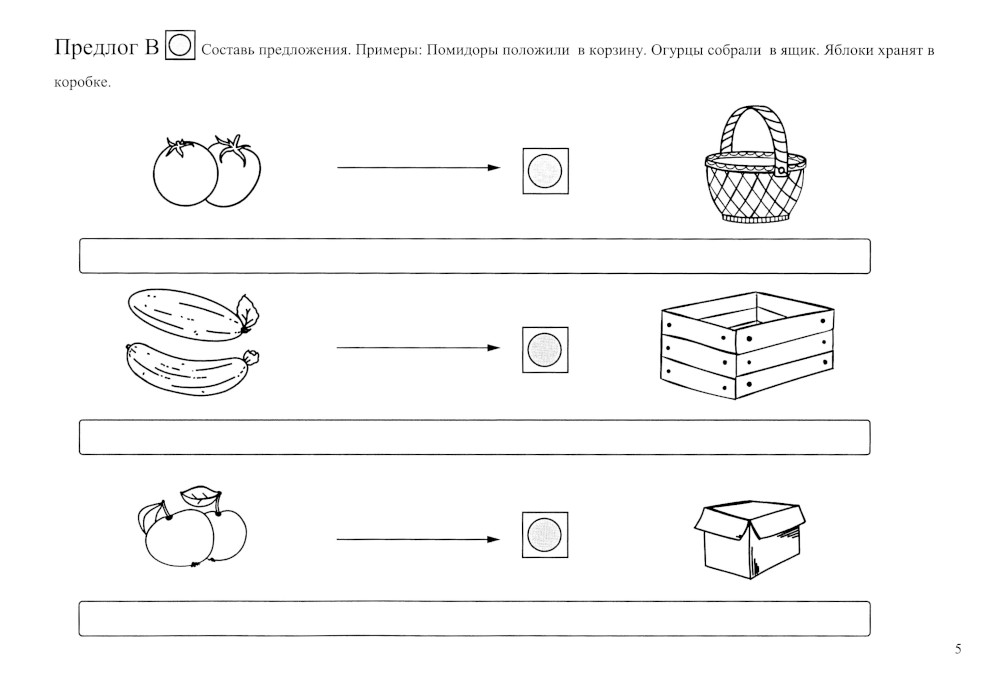 Предлог В Составь предложения. Примеры: Помидоры положили в корзину. Огурцы собрали в ящик. Яблоки хранят в коробке.

5