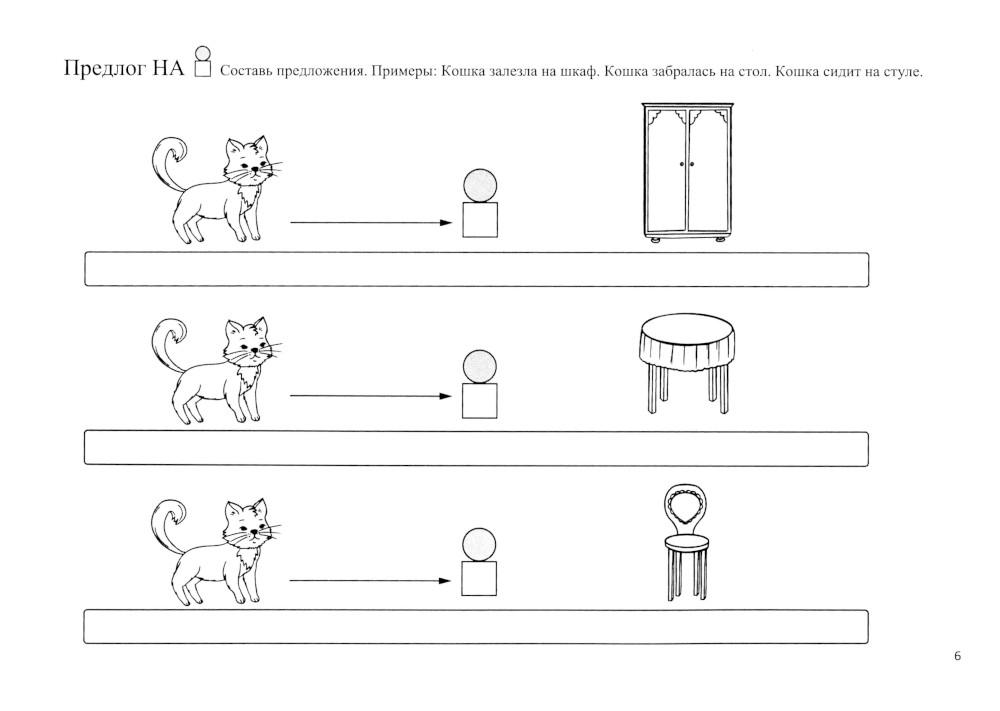 Предлог НА Составь предложения. Примеры: Кошка залезла на шкаф. Кошка забралась на стол. Кошка сидит на стуле.

6