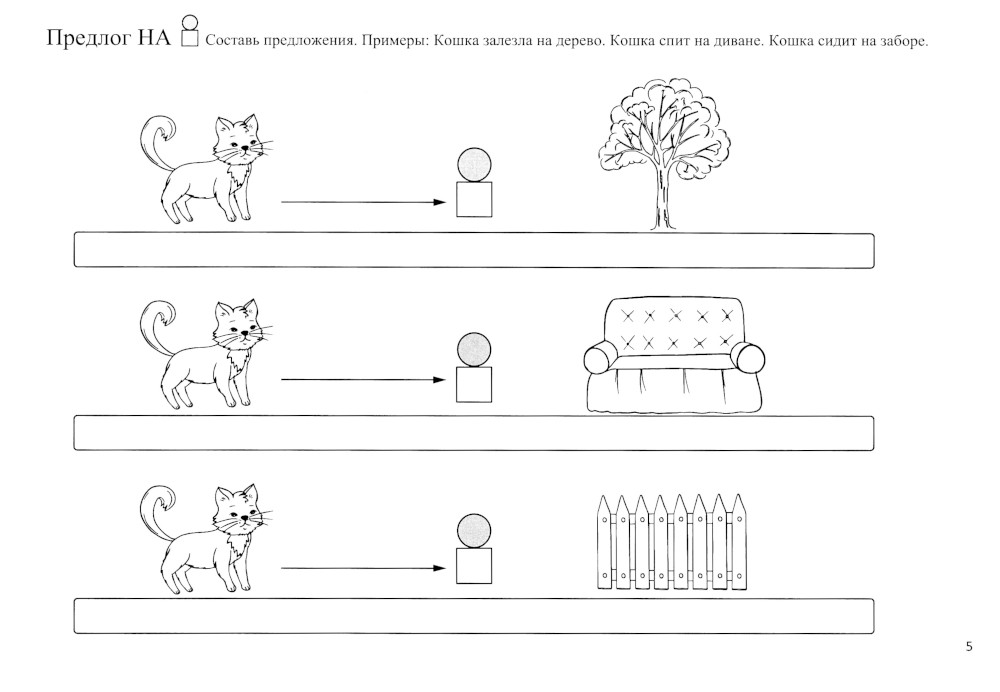 Предлог НА Составь предложения. Примеры: Кошка залезла на дерево. Кошка спит на диване. Кошка сидит на заборе.

5