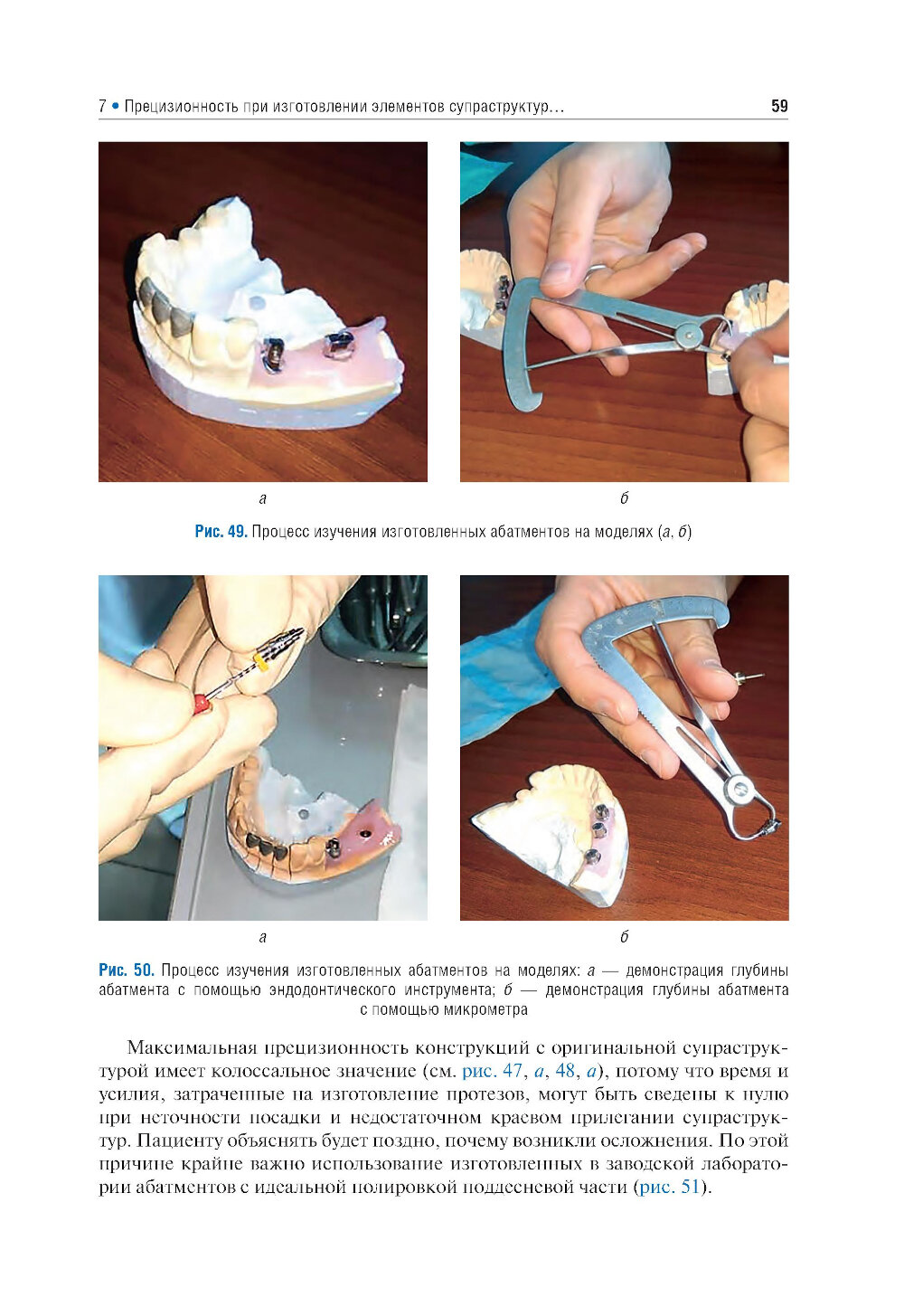 7 • Прецизионность при изготовлении элементов супраструктур... 59

а

б

Рис. 49. Процесс изучения изготовленных абатментов на моделях (а, б)

а

б

Рис. 50. Процесс изучения изготовленных абатментов на моделях: а — демонстрация глубины абатмента с помощью эндодонтического инструмента; б — демонстрация глубины абатмента с помощью микрометра

Максимальная прецизионность конструкций с оригинальной супраструктурой имеет колоссальное значение (см. рис. 47, а, 48, а), потому что время и усилия, затраченные на изготовление протезов, могут быть сведены к нулю при неточности посадки и недостаточном краевом прилегании супраструктур. Пациенту объяснять будет поздно, почему возникли осложнения. По этой причине крайне важно использование изготовленных в заводской лаборатории абатментов с идеальной полировкой поддесневой части (рис. 51).