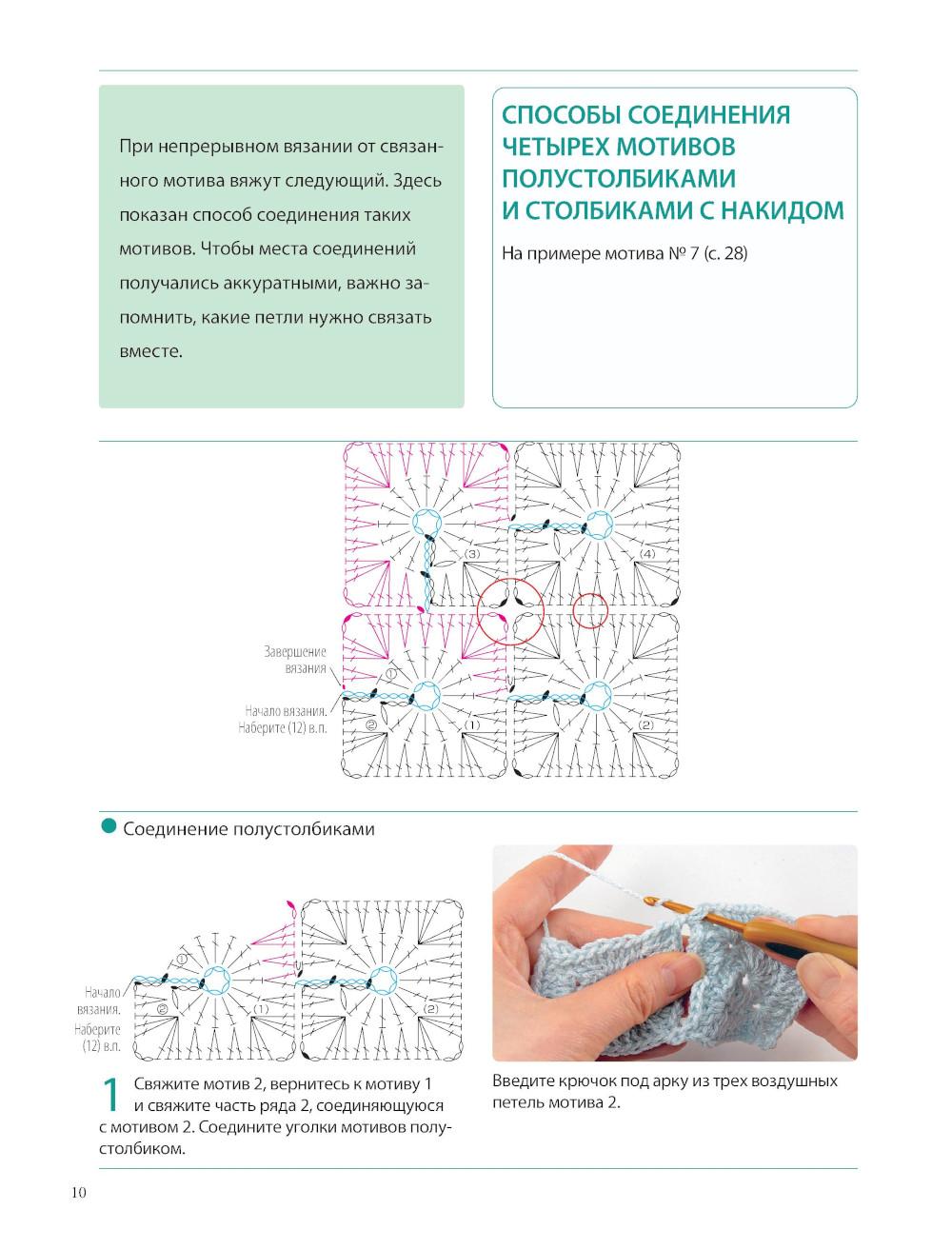 При непрерывном вязании от связанного мотива вяжут следующий. Здесь показан способ соединения таких мотивов. Чтобы места соединений получались аккуратными, важно запомнить, какие петли нужно связать вместе.

СПОСОБЫ СОЕДИНЕНИЯ ЧЕТЫРЕХ МОТИВОВ ПОЛУСТОЛБИКАМИ И СТОЛБИКАМИ С НАКИДОМ

На примере мотива № 7 (с. 28)

(3)
(4)
Завершение вязания
①
Начало вязания. Наберите (12) в.п.
②
(1)
(2)

Соединение полустолбиками

①
Начало вязания. Наберите (12) в.п.
②
(1)
(2)

1 Свяжите мотив 2, вернитесь к мотиву 1 и свяжите часть ряда 2, соединяющуюся с мотивом 2. Соедините уголки мотивов полустолбиком.

Введите крючок под арку из трех воздушных петель мотива 2.

10