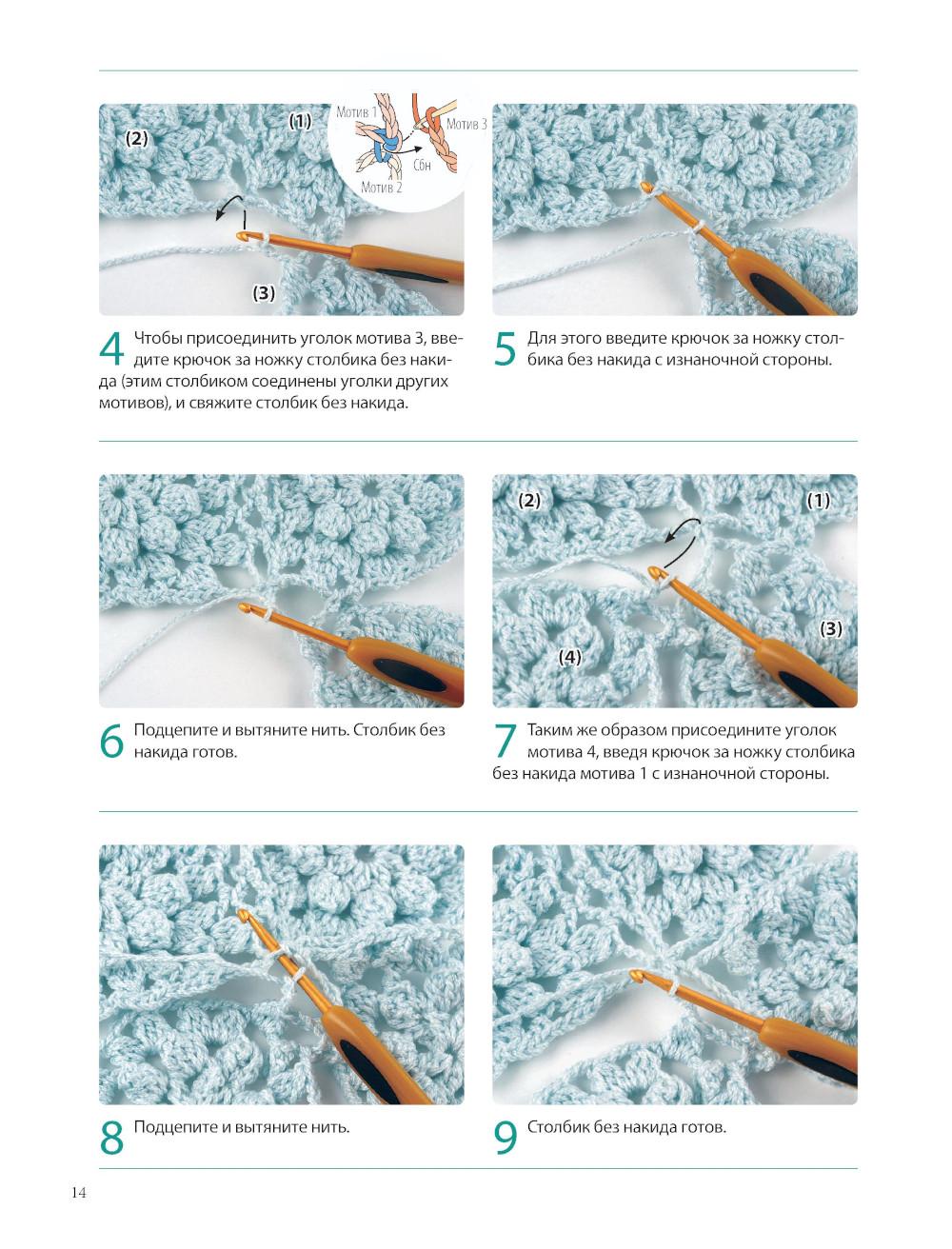 (2)

(1)

Мотив 1

Мотив 3

Сбн

Мотив 2

(3)

4 Чтобы присоединить уголок мотива 3, введите крючок за ножку столбика без накида (этим столбиком соединены уголки других мотивов), и свяжите столбик без накида.

5 Для этого введите крючок за ножку столбика без накида с изнаночной стороны.

6 Подцепите и вытяните нить. Столбик без накида готов.

(2)

(1)

(3)

(4)

7 Таким же образом присоедините уголок мотива 4, введя крючок за ножку столбика без накида мотива 1 с изнаночной стороны.

8 Подцепите и вытяните нить.

9 Столбик без накида готов.

14