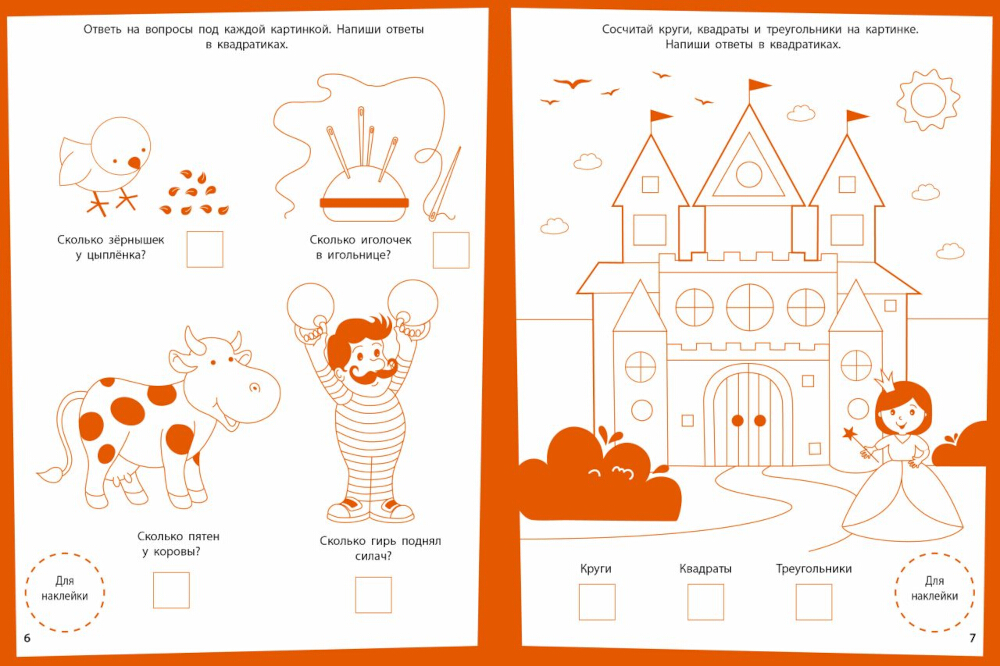 Ответь на вопросы под каждой картинкой. Напиши ответы в квадратиках.

Сколько зёрнышек у цыплёнка?

Сколько иголочек в игольнице?

Сколько пятен у коровы?

Сколько гирь поднял силач?

Для наклейки

6

Сосчитай круги, квадраты и треугольники на картинке. Напиши ответы в квадратиках.

Круги

Квадраты

Треугольники

Для наклейки

7