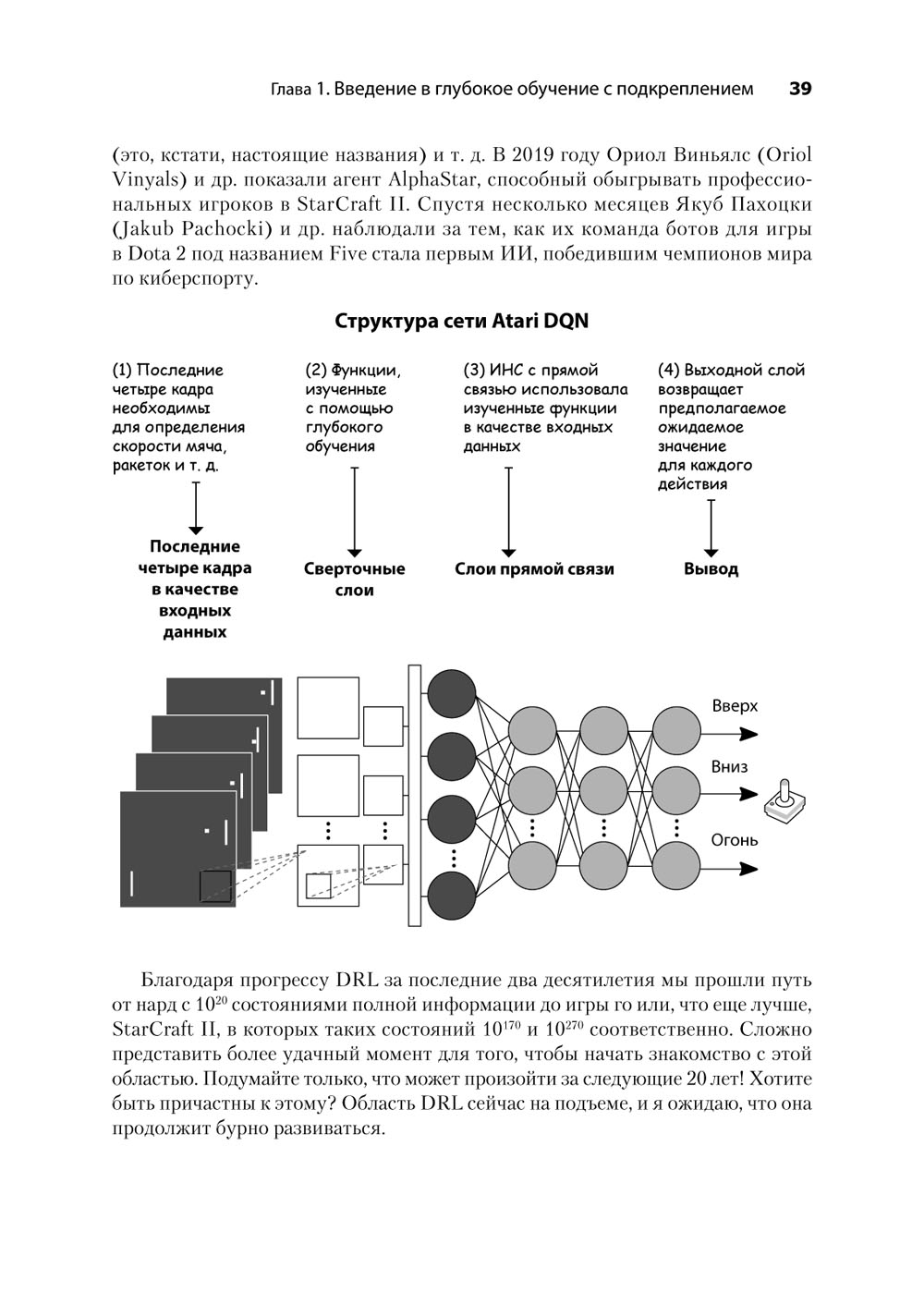 Глава 1. Введение в глубокое обучение с подкреплением 39

(это, кстати, настоящие названия) и т. д. В 2019 году Ориол Виньялс (Oriol Vinyals) и др. показали агент AlphaStar, способный обыгрывать профессиональных игроков в StarCraft II. Спустя несколько месяцев Якуб Пахоцки (Jakub Pachocki) и др. наблюдали за тем, как их команда ботов для игры в Dota 2 под названием Five стала первым ИИ, победившим чемпионов мира по киберспорту.

Структура сети Atari DQN

(1) Последние четыре кадра необходимы для определения скорости мяча, ракеток и т. д.

(2) Функции, изученные с помощью глубокого обучения

(3) ИНС с прямой связью использовала изученные функции в качестве входных данных

(4) Выходной слой возвращает предполагаемое ожидаемое значение для каждого действия

Последние четыре кадра в качестве входных данных

Сверточные слои

Слои прямой связи

Вывод

Вверх

Вниз

Огонь

Благодаря прогрессу DRL за последние два десятилетия мы прошли путь от нард с $10^{20}$ состояниями полной информации до игры го или, что еще лучше, StarCraft II, в которых таких состояний $10^{170}$ и $10^{270}$ соответственно. Сложно представить более удачный момент для того, чтобы начать знакомство с этой областью. Подумайте только, что может произойти за следующие 20 лет! Хотите быть причастны к этому? Область DRL сейчас на подъеме, и я ожидаю, что она продолжит бурно развиваться.