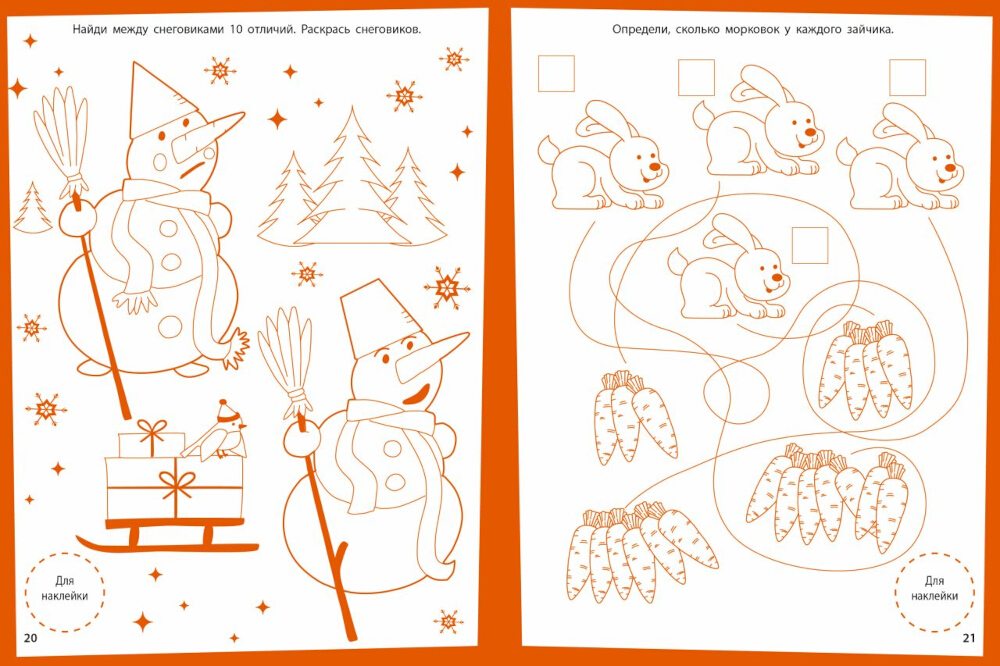 Найди между снеговиками 10 отличий. Раскрась снеговиков.

Для наклейки

20

Определи, сколько морковок у каждого зайчика.

Для наклейки

21