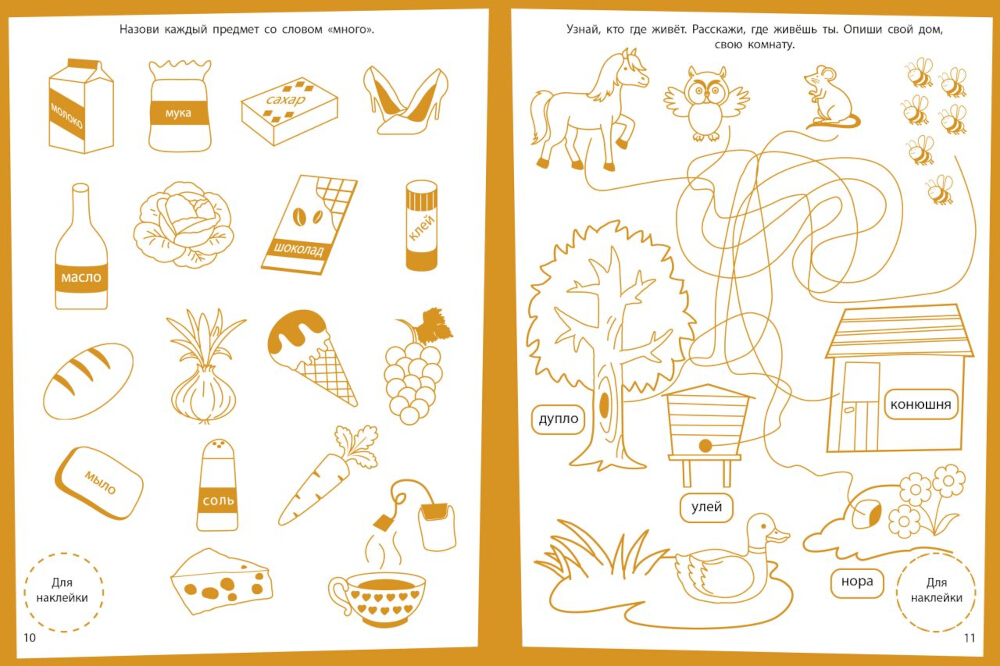 Назови каждый предмет со словом «много».

молоко

мука

сахар

масло

шоколад

клей

мыло

соль

Для наклейки

10

Узнай, кто где живёт. Расскажи, где живёшь ты. Опиши свой дом, свою комнату.

дупло

улей

конюшня

нора

Для наклейки

11