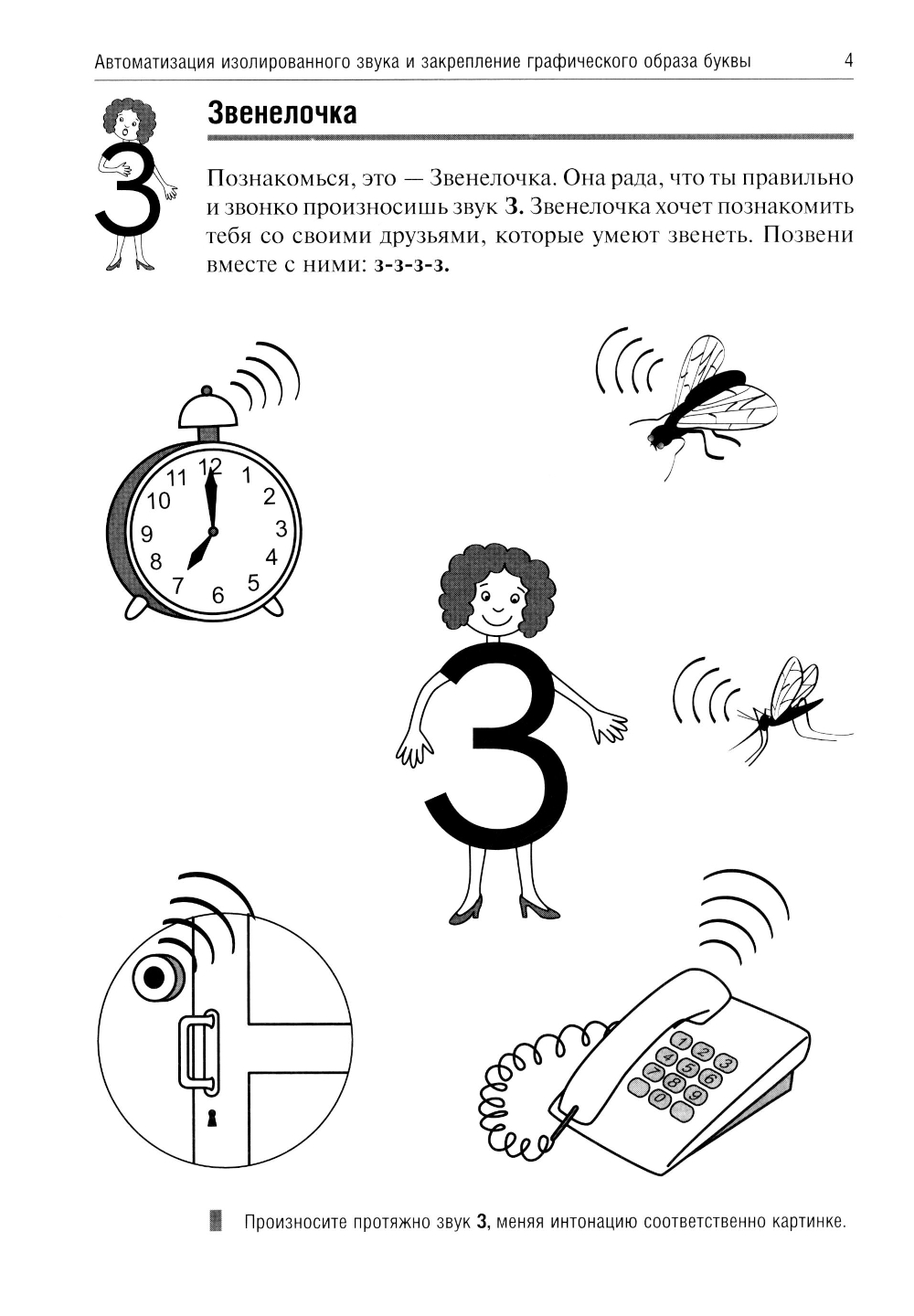 Автоматизация изолированного звука и закрепление графического образа буквы 4

З

Звенелочка

Познакомься, это — Звенелочка. Она рада, что ты правильно и звонко произносишь звук З. Звенелочка хочет познакомить тебя со своими друзьями, которые умеют звенеть. Позвени вместе с ними: з-з-з-з.

12 1 2 3 4 5 6 7 8 9 10 11

З

1 2 3 4 5 6 7 8 9 0

Произносите протяжно звук З, меняя интонацию соответственно картинке.