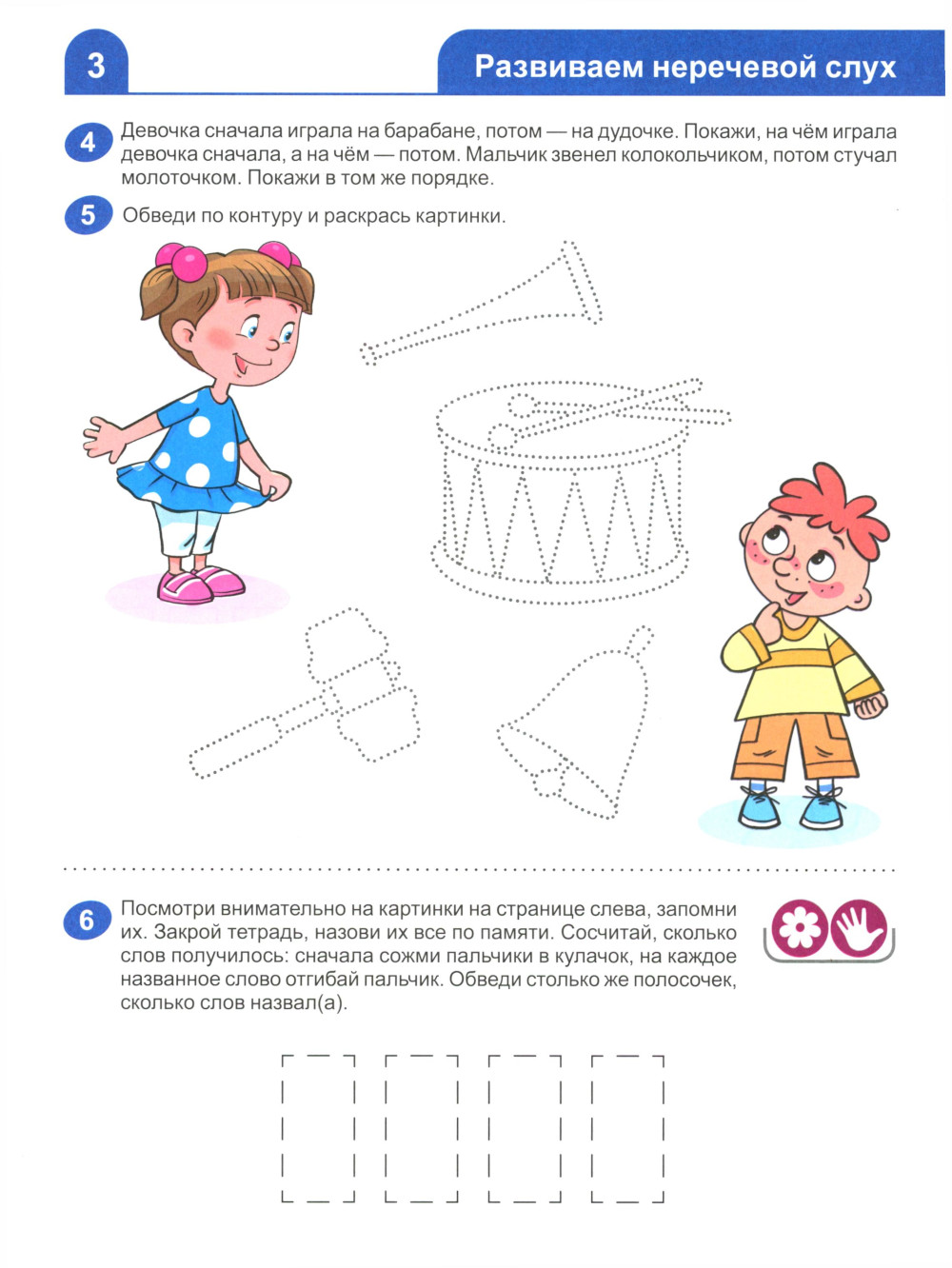 3

Развиваем неречевой слух

4 Девочка сначала играла на барабане, потом — на дудочке. Покажи, на чём играла девочка сначала, а на чём — потом. Мальчик звенел колокольчиком, потом стучал молоточком. Покажи в том же порядке.

5 Обведи по контуру и раскрась картинки.

6 Посмотри внимательно на картинки на странице слева, запомни их. Закрой тетрадь, назови их все по памяти. Сосчитай, сколько слов получилось: сначала сожми пальчики в кулачок, на каждое названное слово отгибай пальчик. Обведи столько же полосочек, сколько слов назвал(а).