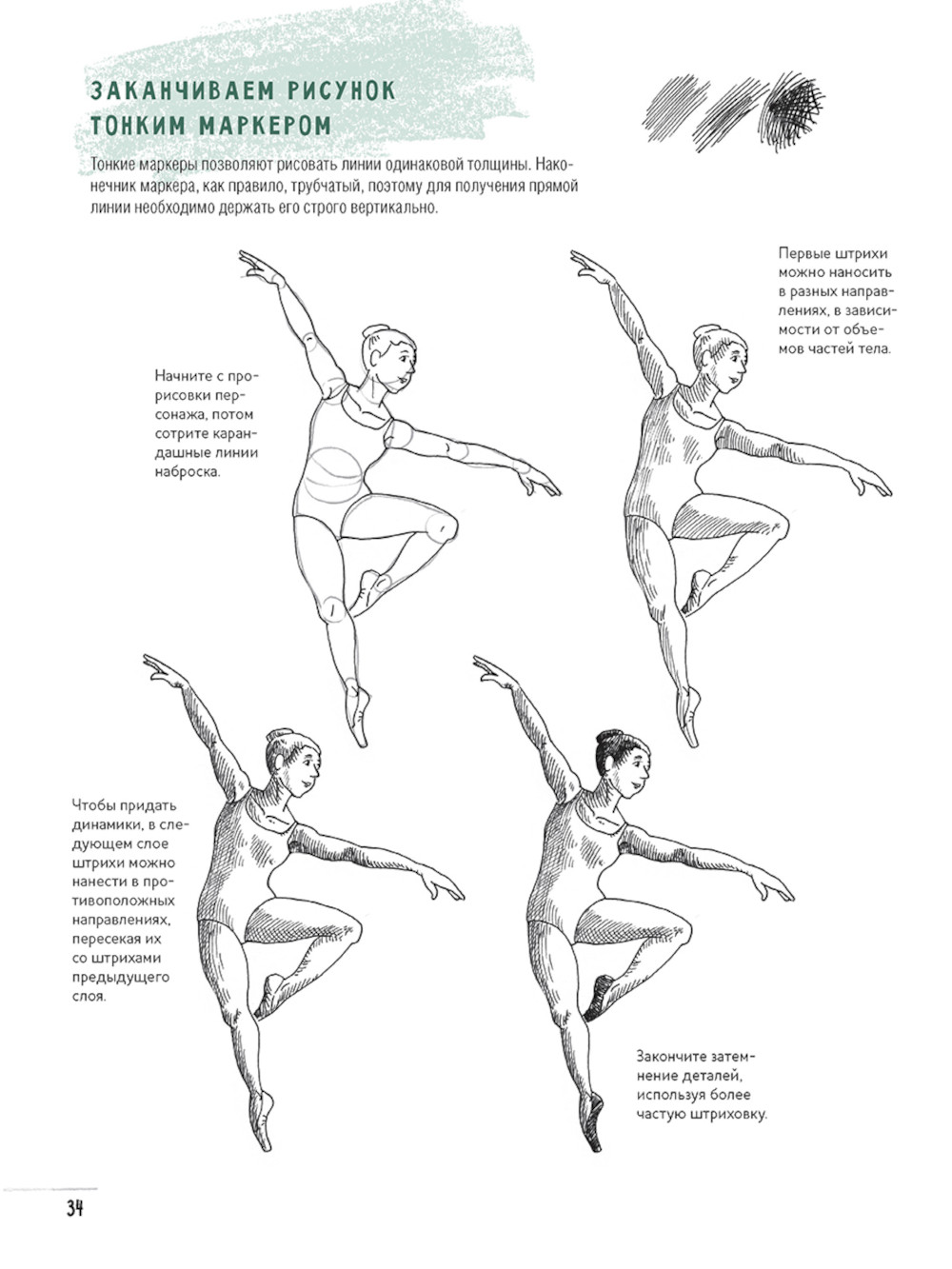 ЗАКАНЧИВАЕМ РИСУНОК ТОНКИМ МАРКЕРОМ

Тонкие маркеры позволяют рисовать линии одинаковой толщины. Наконечник маркера, как правило, трубчатый, поэтому для получения прямой линии необходимо держать его строго вертикально.

Начните с прорисовки персонажа, потом сотрите карандашные линии наброска.

Первые штрихи можно наносить в разных направлениях, в зависимости от объемов частей тела.

Чтобы придать динамики, в следующем слое штрихи можно нанести в противоположных направлениях, пересекая их со штрихами предыдущего слоя.

Закончите затемнение деталей, используя более частую штриховку.

34