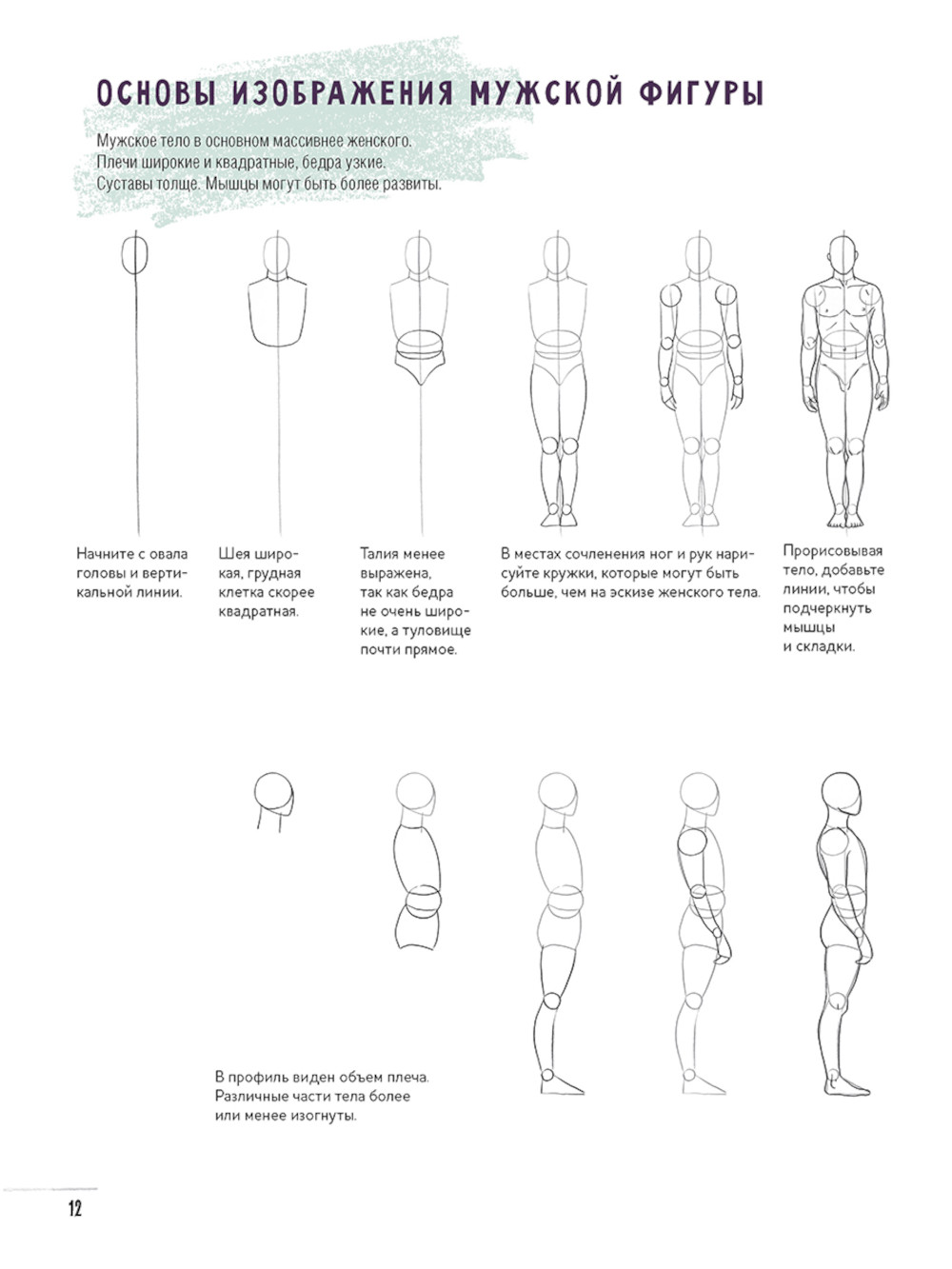 ОСНОВЫ ИЗОБРАЖЕНИЯ МУЖСКОЙ ФИГУРЫ

Мужское тело в основном массивнее женского. Плечи широкие и квадратные, бедра узкие. Суставы толще. Мышцы могут быть более развиты.

Начните с овала головы и вертикальной линии.

Шея широкая, грудная клетка скорее квадратная.

Талия менее выражена, так как бедра не очень широкие, а туловище почти прямое.

В местах сочленения ног и рук нарисуйте кружки, которые могут быть больше, чем на эскизе женского тела.

Прорисовывая тело, добавьте линии, чтобы подчеркнуть мышцы и складки.

В профиль виден объем плеча. Различные части тела более или менее изогнуты.

12