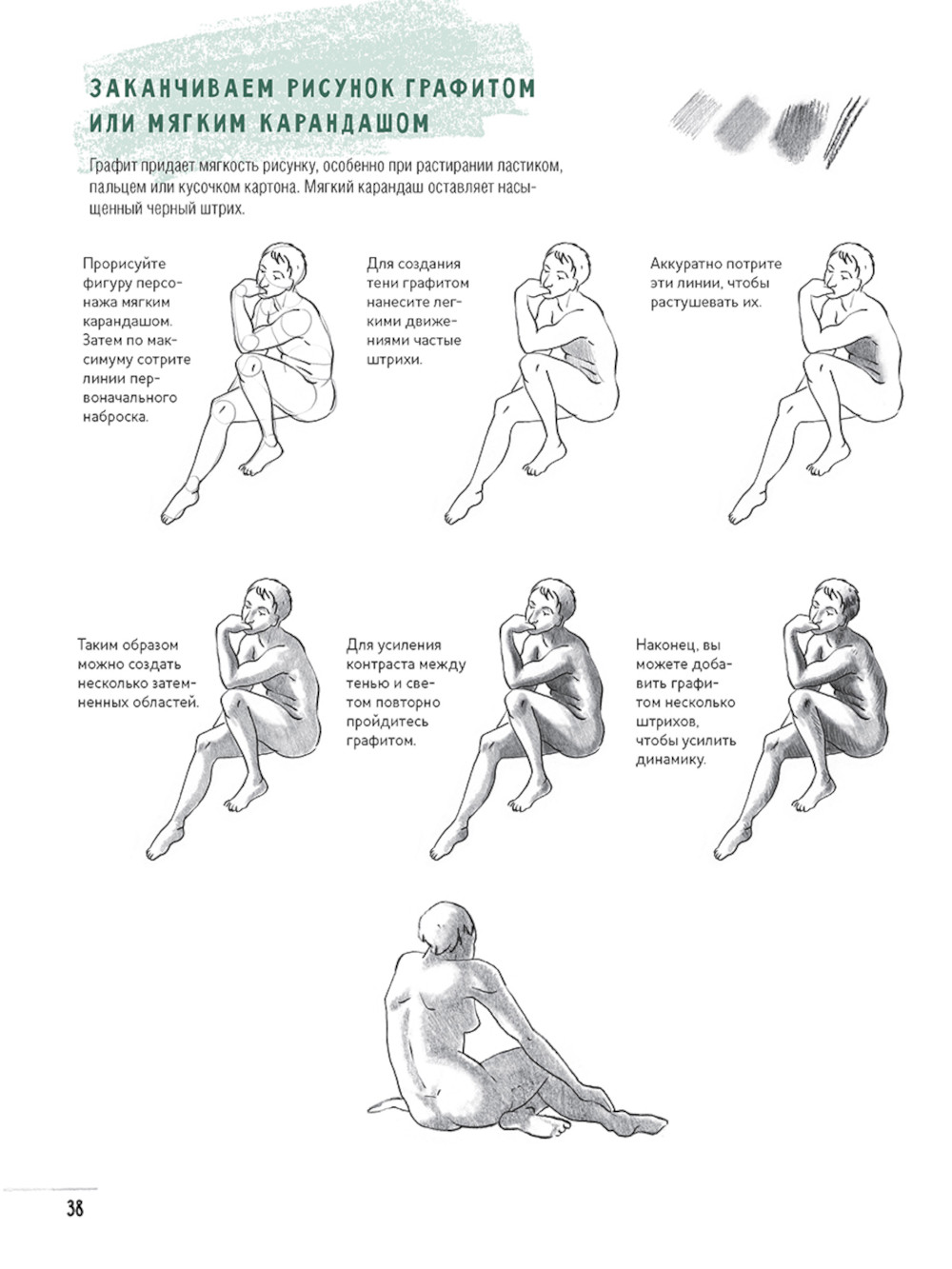 ЗАКАНЧИВАЕМ РИСУНОК ГРАФИТОМ ИЛИ МЯГКИМ КАРАНДАШОМ

Графит придает мягкость рисунку, особенно при растирании ластиком, пальцем или кусочком картона. Мягкий карандаш оставляет насыщенный черный штрих.

Прорисуйте фигуру персонажа мягким карандашом. Затем по максимуму сотрите линии первоначального наброска.

Для создания тени графитом нанесите легкими движениями частые штрихи.

Аккуратно потрите эти линии, чтобы растушевать их.

Таким образом можно создать несколько затемненных областей.

Для усиления контраста между тенью и светом повторно пройдитесь графитом.

Наконец, вы можете добавить графитом несколько штрихов, чтобы усилить динамику.

38