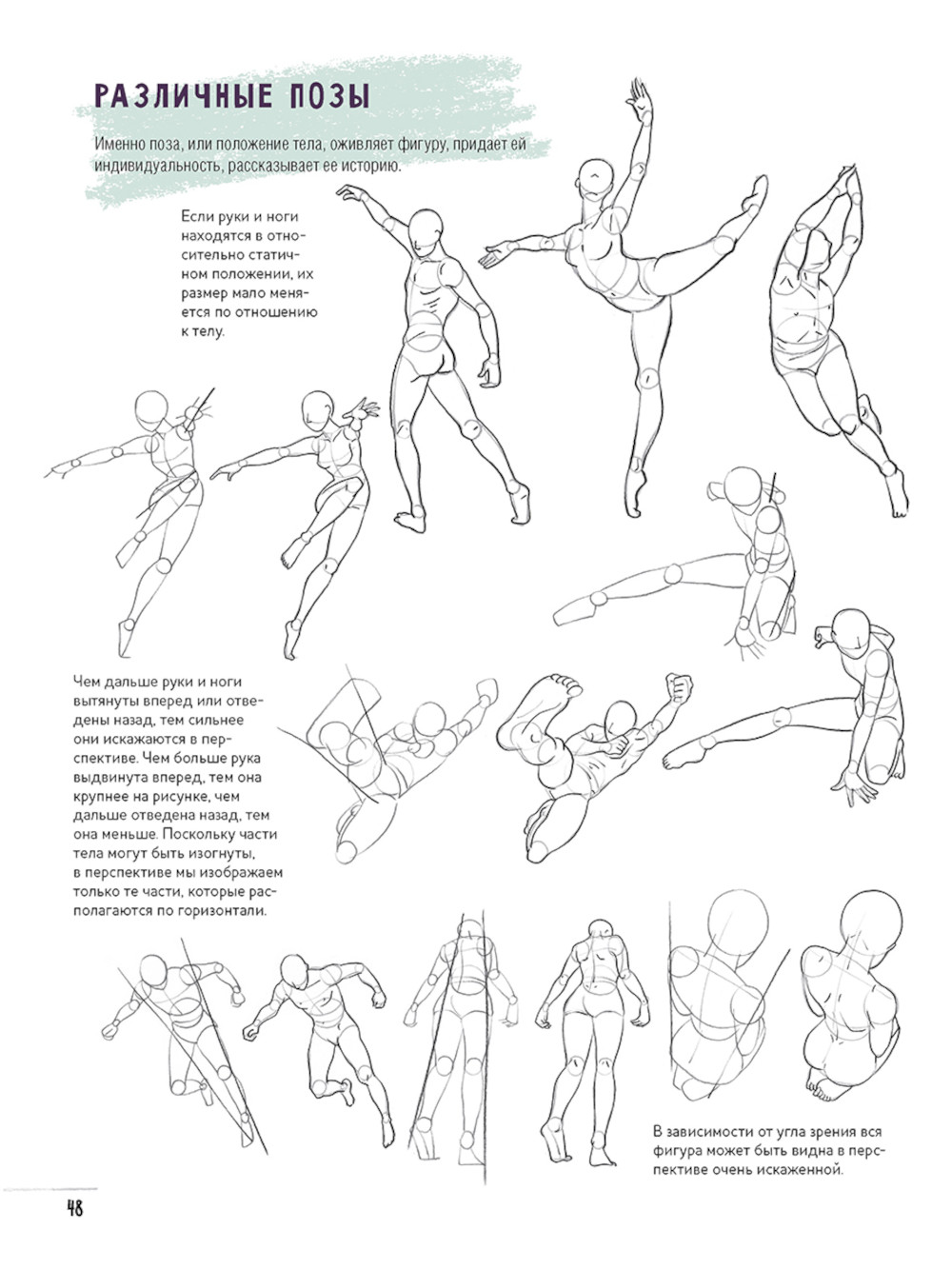 РАЗЛИЧНЫЕ ПОЗЫ

Именно поза, или положение тела, оживляет фигуру, придает ей индивидуальность, рассказывает ее историю.

Если руки и ноги находятся в относительно статичном положении, их размер мало меняется по отношению к телу.

Чем дальше руки и ноги вытянуты вперед или отведены назад, тем сильнее они искажаются в перспективе. Чем больше рука выдвинута вперед, тем она крупнее на рисунке, чем дальше отведена назад, тем она меньше. Поскольку части тела могут быть изогнуты, в перспективе мы изображаем только те части, которые располагаются по горизонтали.

В зависимости от угла зрения вся фигура может быть видна в перспективе очень искаженной.

48