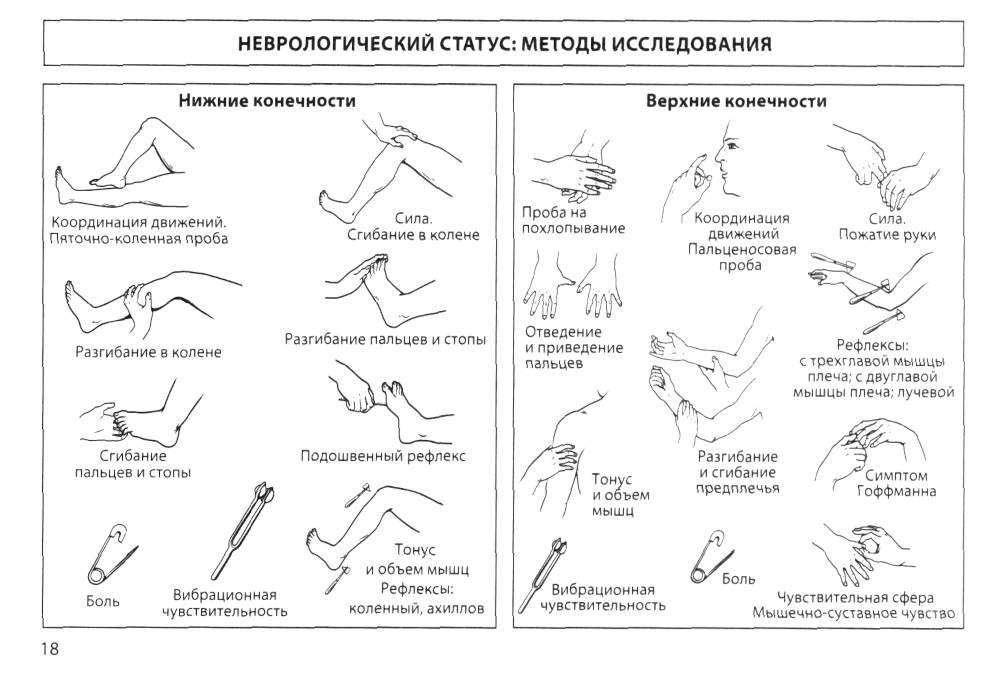 НЕВРОЛОГИЧЕСКИЙ СТАТУС: МЕТОДЫ ИССЛЕДОВАНИЯ

Нижние конечности

Координация движений. Пяточно-коленная проба

Сила. Сгибание в колене

Разгибание в колене

Разгибание пальцев и стопы

Сгибание пальцев и стопы

Подошвенный рефлекс

Боль

Вибрационная чувствительность

Тонус и объем мышц

Рефлексы: коленный, ахиллов

Верхние конечности

Проба на похлопывание

Координация движений Пальценосовая проба

Сила. Пожатие руки

Отведение и приведение пальцев

Рефлексы: с трехглавой мышцы плеча; с двуглавой мышцы плеча; лучевой

Тонус и объем мышц

Разгибание и сгибание предплечья

Симптом Гоффманна

Вибрационная чувствительность

Боль

Чувствительная сфера Мышечно-суставное чувство

18