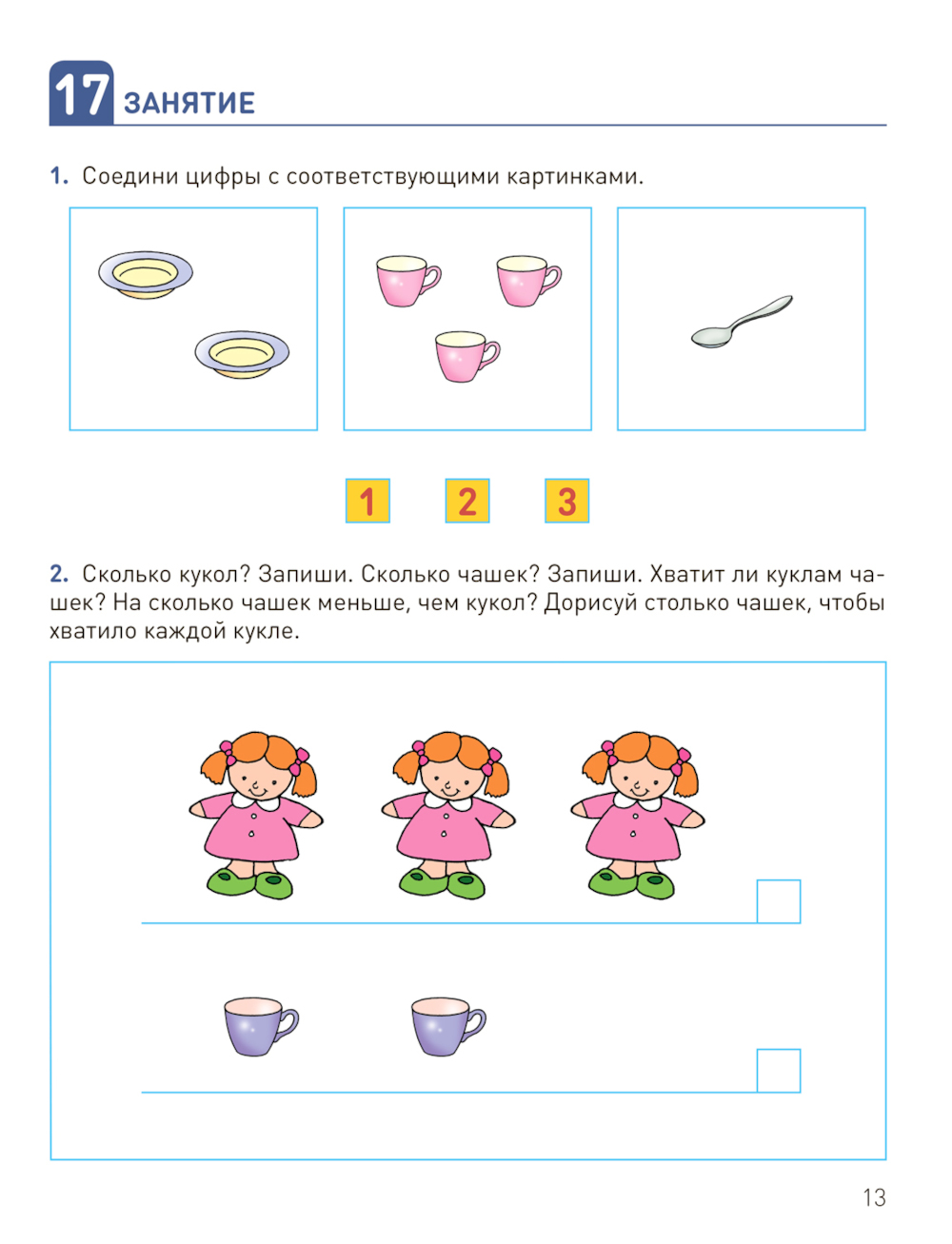 17 ЗАНЯТИЕ

1. Соедини цифры с соответствующими картинками.

1 2 3

2. Сколько кукол? Запиши. Сколько чашек? Запиши. Хватит ли куклам чашек? На сколько чашек меньше, чем кукол? Дорисуй столько чашек, чтобы хватило каждой кукле.

13