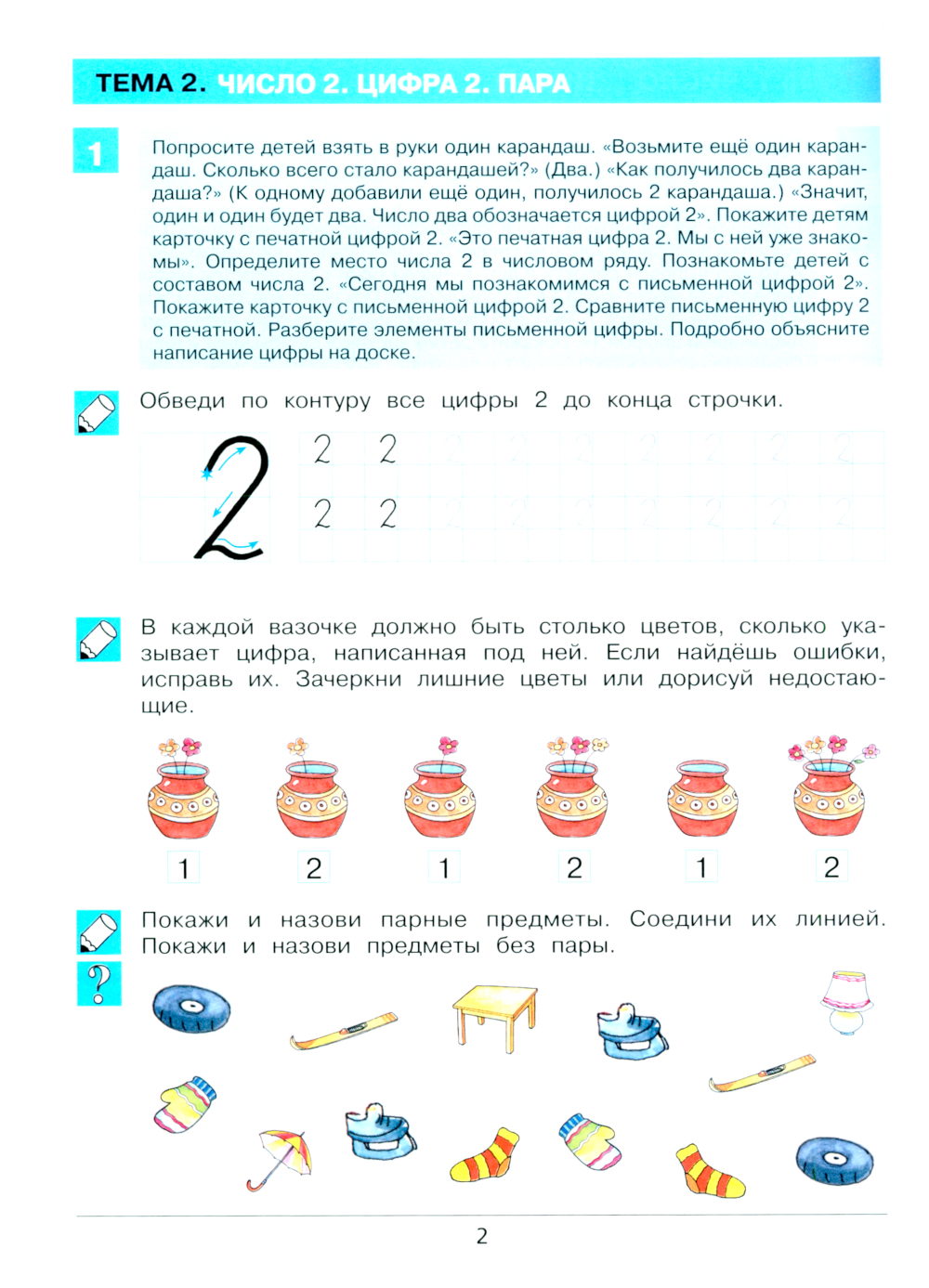 ТЕМА 2. ЧИСЛО 2. ЦИФРА 2. ПАРА

1

Попросите детей взять в руки один карандаш. «Возьмите ещё один карандаш. Сколько всего стало карандашей?» (Два.) «Как получилось два карандаша?» (К одному добавили ещё один, получилось 2 карандаша.) «Значит, один и один будет два. Число два обозначается цифрой 2». Покажите детям карточку с печатной цифрой 2. «Это печатная цифра 2. Мы с ней уже знакомы». Определите место числа 2 в числовом ряду. Познакомьте детей с составом числа 2. «Сегодня мы познакомимся с письменной цифрой 2». Покажите карточку с письменной цифрой 2. Сравните письменную цифру 2 с печатной. Разберите элементы письменной цифры. Подробно объясните написание цифры на доске.

Обведи по контуру все цифры 2 до конца строчки.

2 2 2

2 2

В каждой вазочке должно быть столько цветов, сколько указывает цифра, написанная под ней. Если найдёшь ошибки, исправь их. Зачеркни лишние цветы или дорисуй недостающие.

1 2 1 2 1 2

Покажи и назови парные предметы. Соедини их линией. Покажи и назови предметы без пары.

?

2