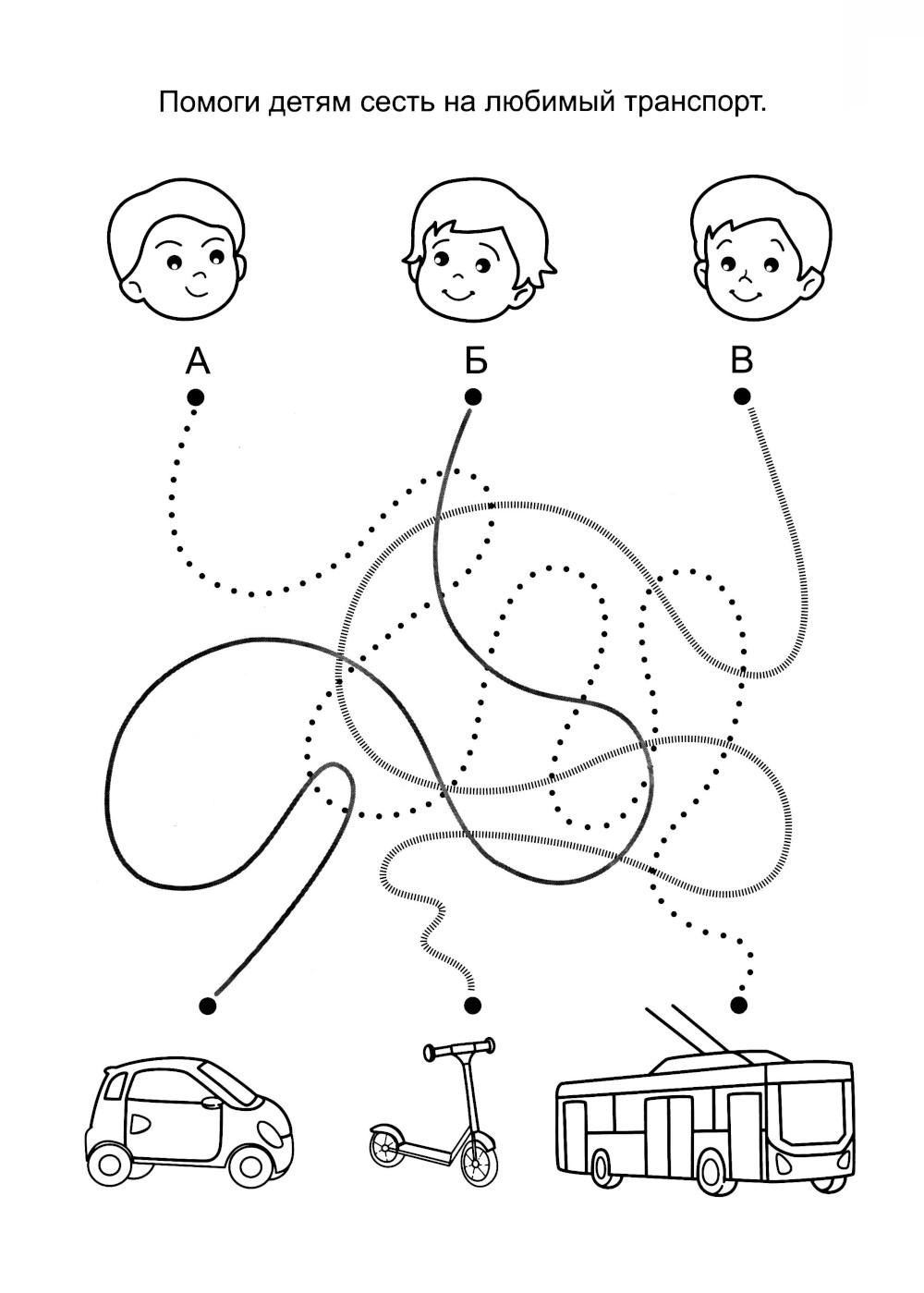 Помоги детям сесть на любимый транспорт.

А

Б

В