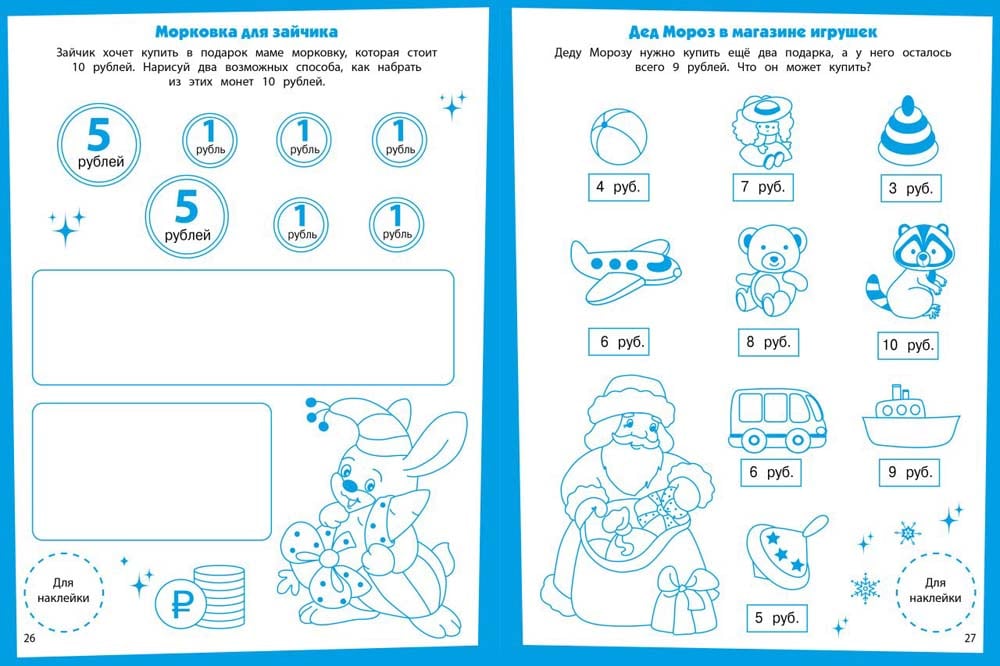 Морковка для зайчика

Зайчик хочет купить в подарок маме морковку, которая стоит 10 рублей. Нарисуй два возможных способа, как набрать из этих монет 10 рублей.

5 рублей

1 рубль

1 рубль

1 рубль

5 рублей

1 рубль

1 рубль

Для наклейки

₽

26

Дед Мороз в магазине игрушек

Деду Морозу нужно купить ещё два подарка, а у него осталось всего 9 рублей. Что он может купить?

4 руб.

7 руб.

3 руб.

6 руб.

8 руб.

10 руб.

6 руб.

9 руб.

5 руб.

Для наклейки

27