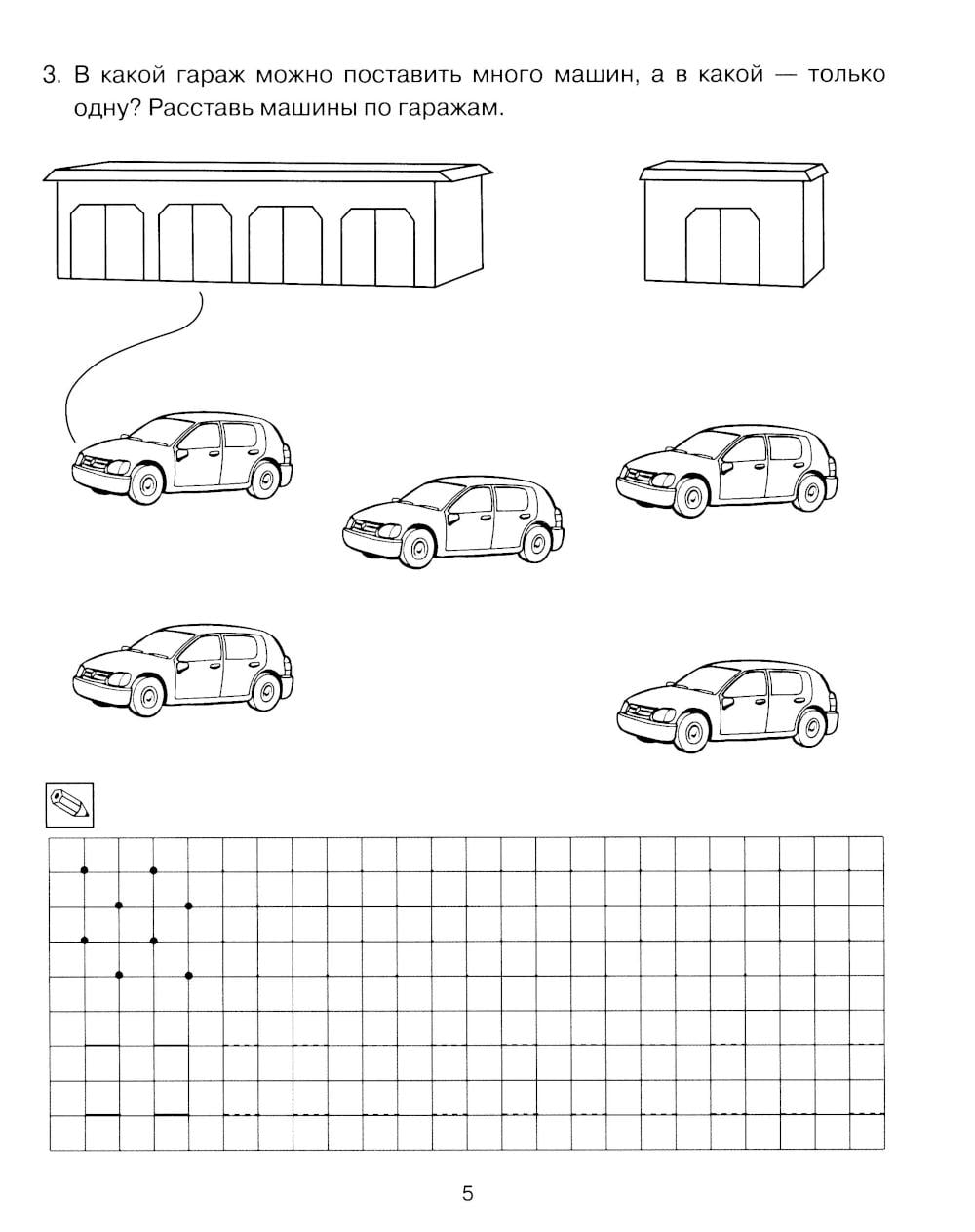 3. В какой гараж можно поставить много машин, а в какой — только одну? Расставь машины по гаражам.

5