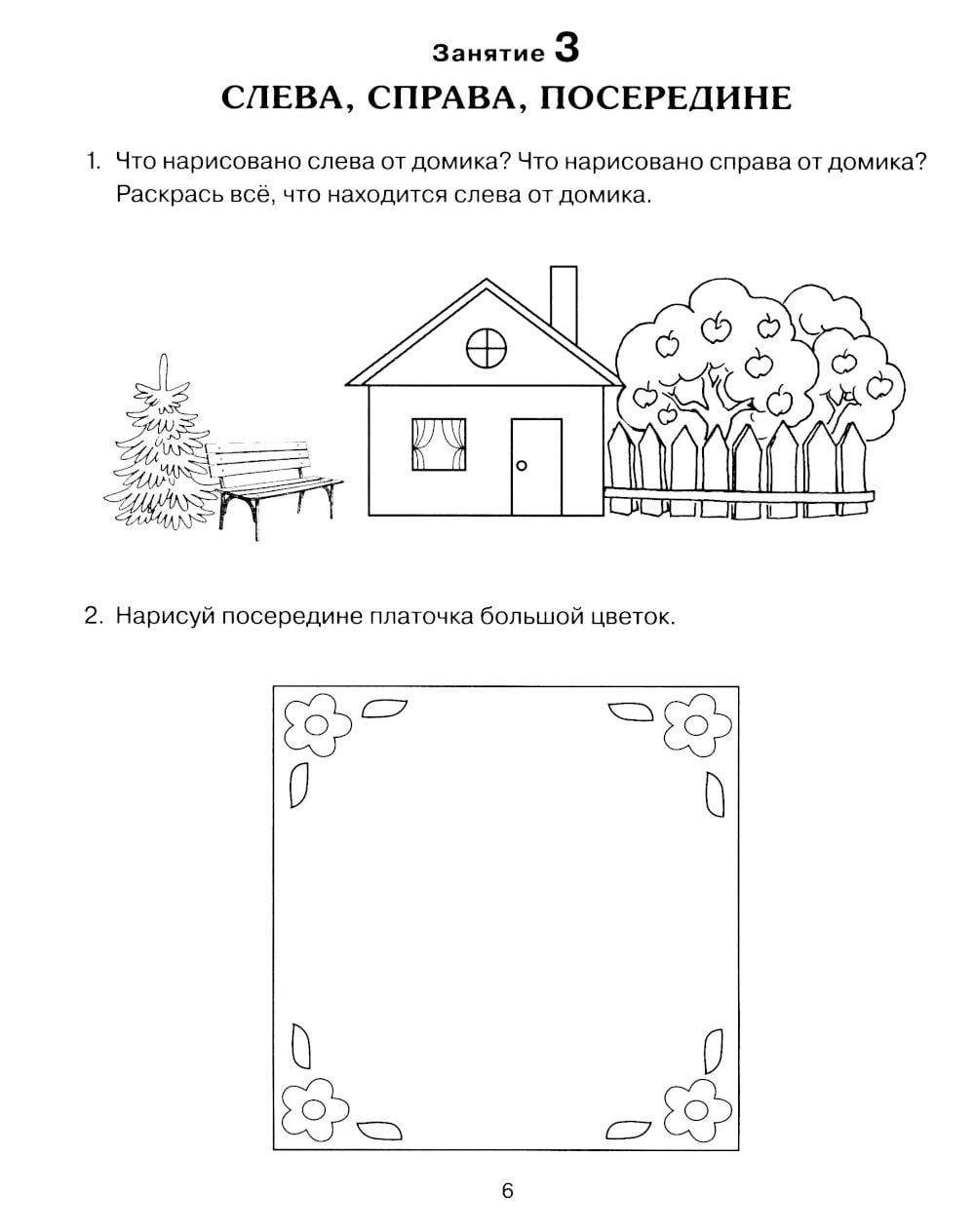 Занятие 3
СЛЕВА, СПРАВА, ПОСЕРЕДИНЕ

1. Что нарисовано слева от домика? Что нарисовано справа от домика? Раскрась всё, что находится слева от домика.

2. Нарисуй посередине платочка большой цветок.

6