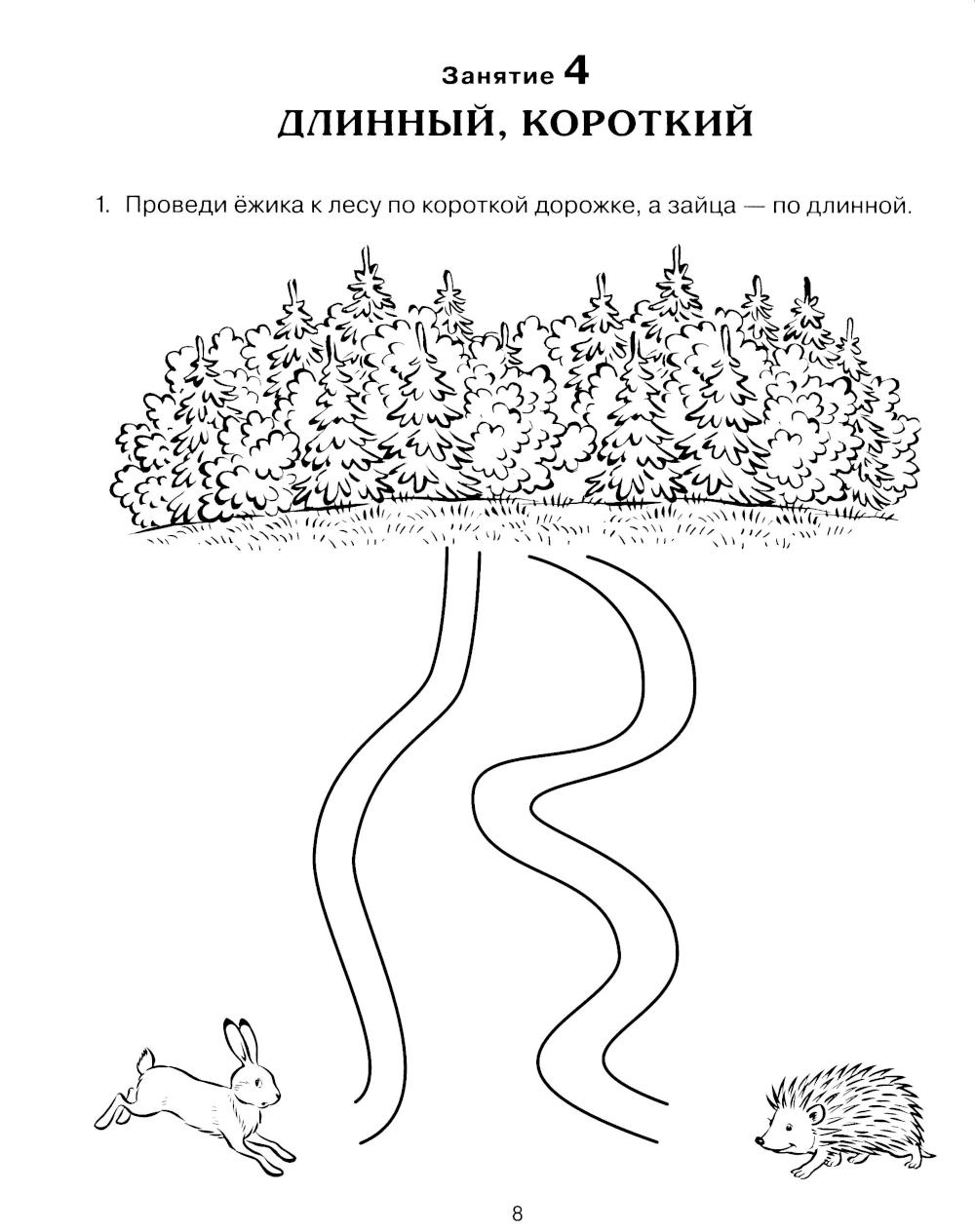 Занятие 4
ДЛИННЫЙ, КОРОТКИЙ

1. Проведи ёжика к лесу по короткой дорожке, а зайца — по длинной.

8