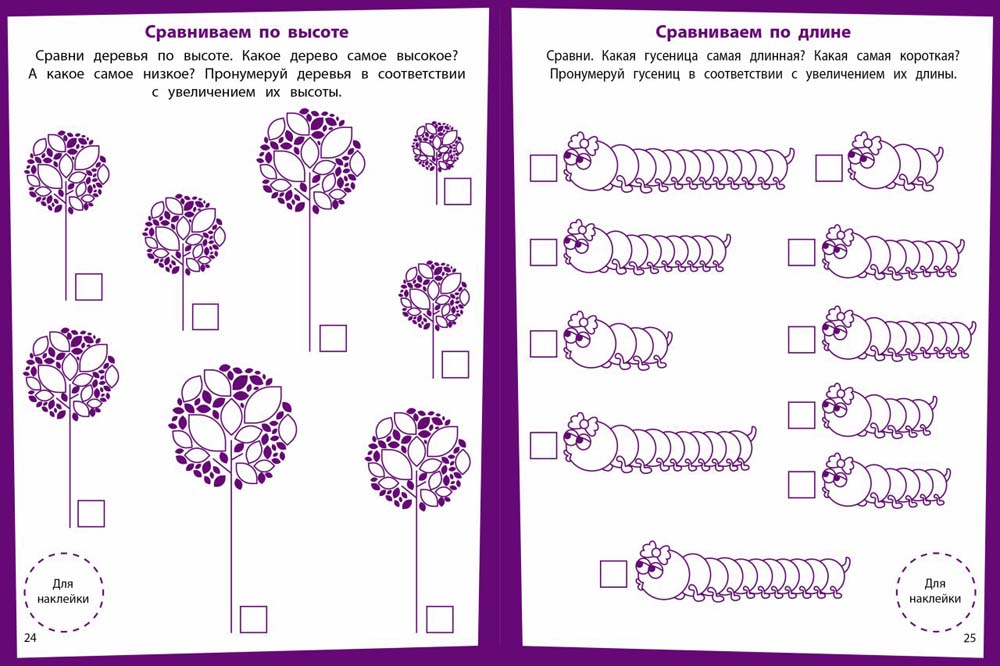 Сравниваем по высоте

Сравни деревья по высоте. Какое дерево самое высокое? А какое самое низкое? Пронумеруй деревья в соответствии с увеличением их высоты.

Для наклейки

24

Сравниваем по длине

Сравни. Какая гусеница самая длинная? Какая самая короткая? Пронумеруй гусениц в соответствии с увеличением их длины.

Для наклейки

25