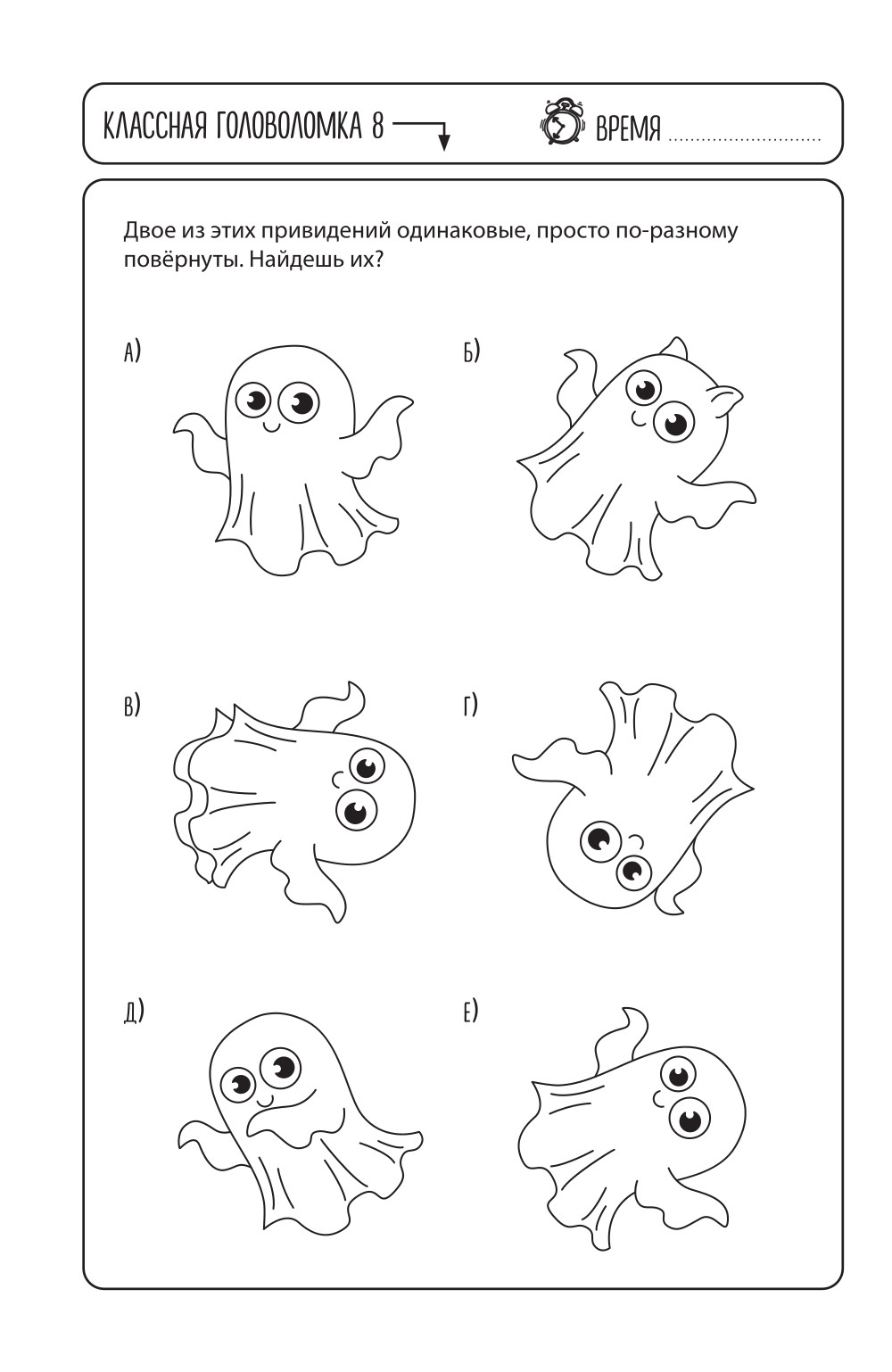 КЛАССНАЯ ГОЛОВОЛОМКА 8

ВРЕМЯ ..............................

Двое из этих привидений одинаковые, просто по-разному повёрнуты. Найдешь их?

А)

Б)

В)

Г)

Д)

Е)