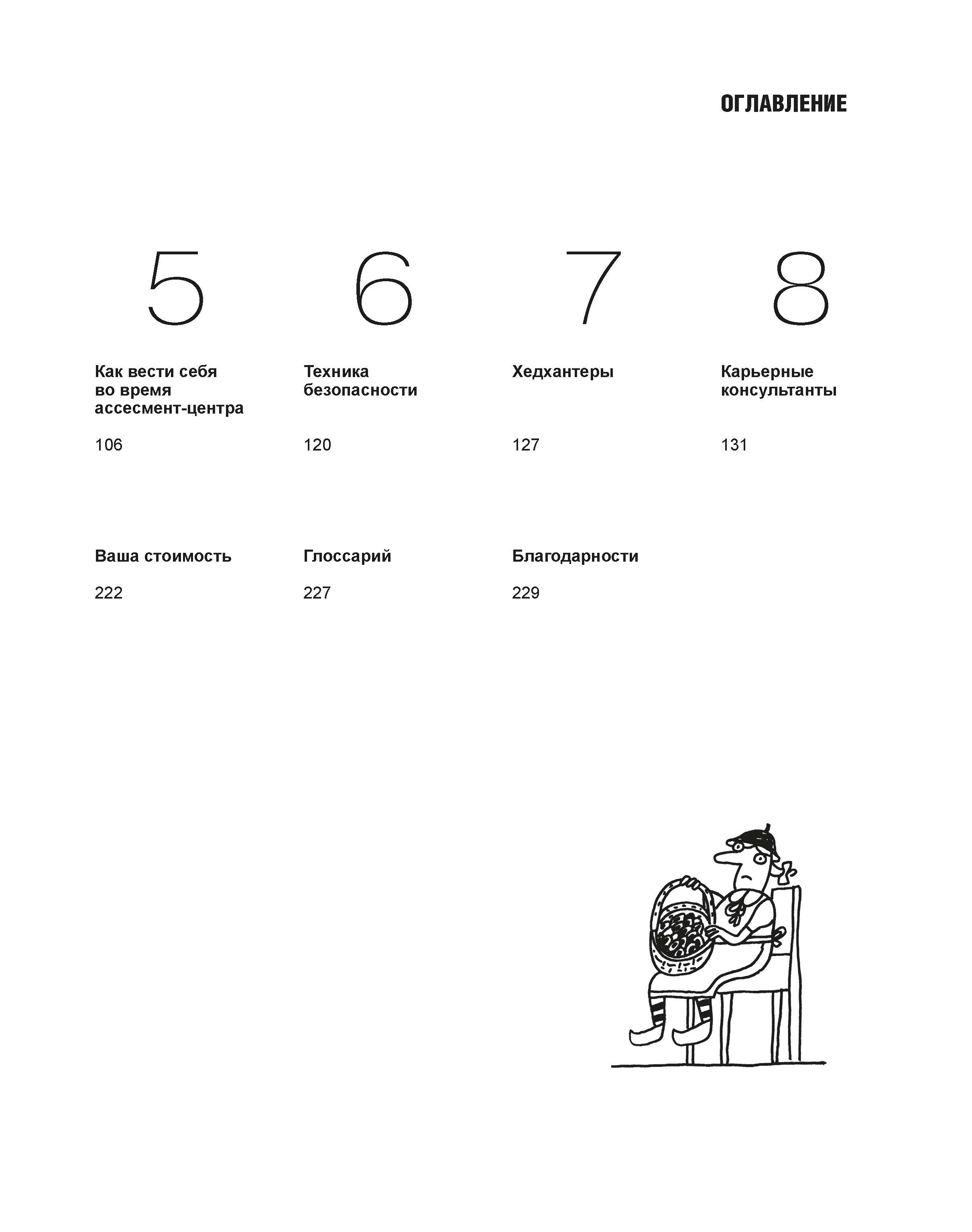 ОГЛАВЛЕНИЕ

5

Как вести себя во время ассесмент-центра

106

6

Техника безопасности

120

7

Хедхантеры

127

8

Карьерные консультанты

131

Ваша стоимость

222

Глоссарий

227

Благодарности

229