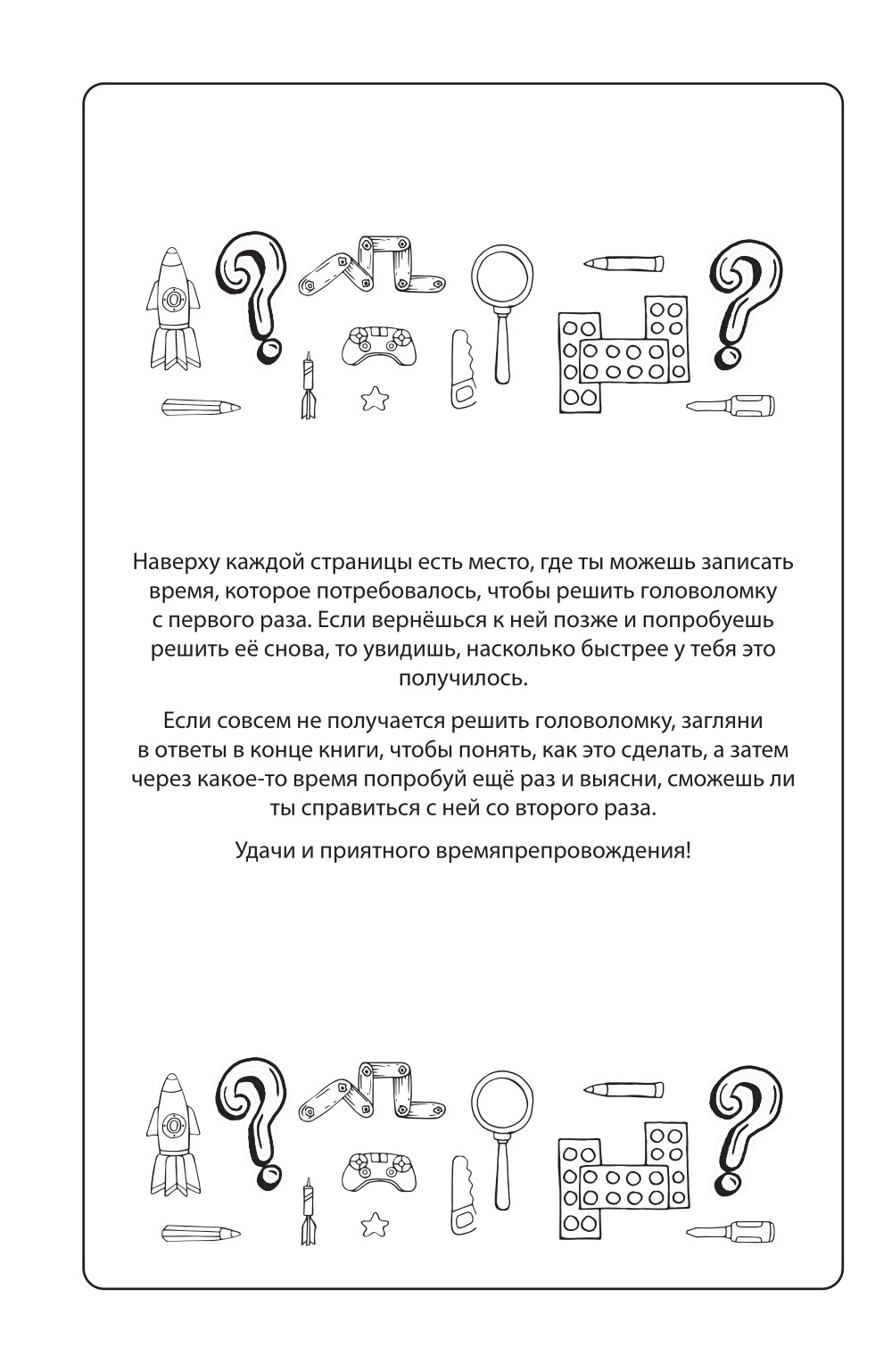 Наверху каждой страницы есть место, где ты можешь записать время, которое потребовалось, чтобы решить головоломку с первого раза. Если вернёшься к ней позже и попробуешь решить её снова, то увидишь, насколько быстрее у тебя это получилось.

Если совсем не получается решить головоломку, загляни в ответы в конце книги, чтобы понять, как это сделать, а затем через какое-то время попробуй ещё раз и выясни, сможешь ли ты справиться с ней со второго раза.

Удачи и приятного времяпрепровождения!