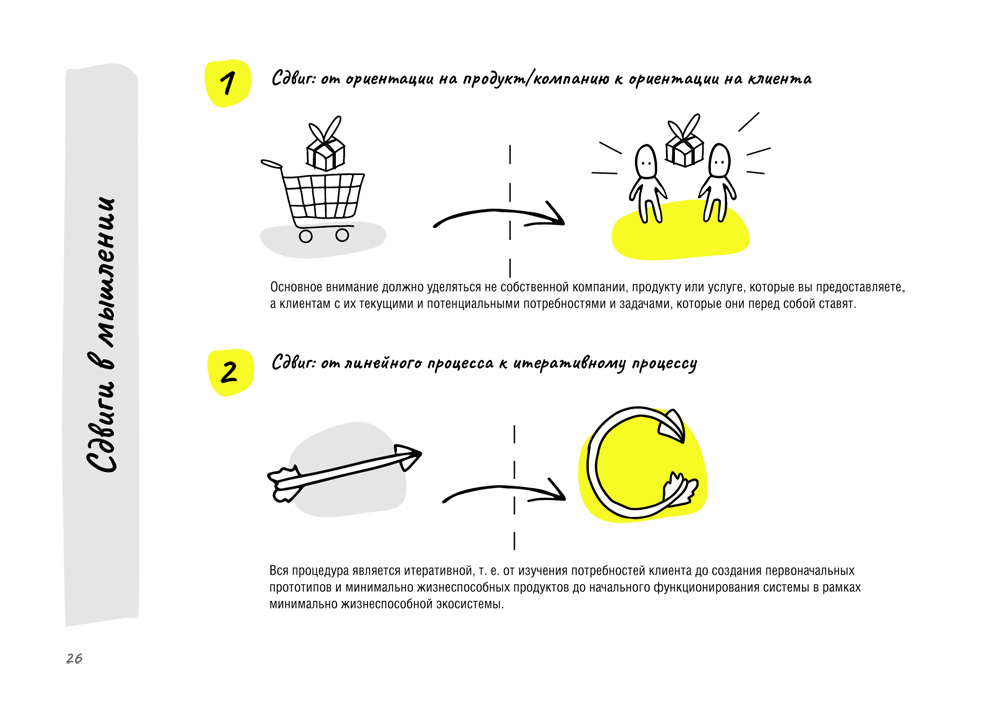 Сдвиги в мышлении

1 Сдвиг: от ориентации на продукт/компанию к ориентации на клиента

Основное внимание должно уделяться не собственной компании, продукту или услуге, которые вы предоставляете, а клиентам с их текущими и потенциальными потребностями и задачами, которые они перед собой ставят.

2 Сдвиг: от линейного процесса к итеративному процессу

Вся процедура является итеративной, т. е. от изучения потребностей клиента до создания первоначальных прототипов и минимально жизнеспособных продуктов до начального функционирования системы в рамках минимально жизнеспособной экосистемы.

26