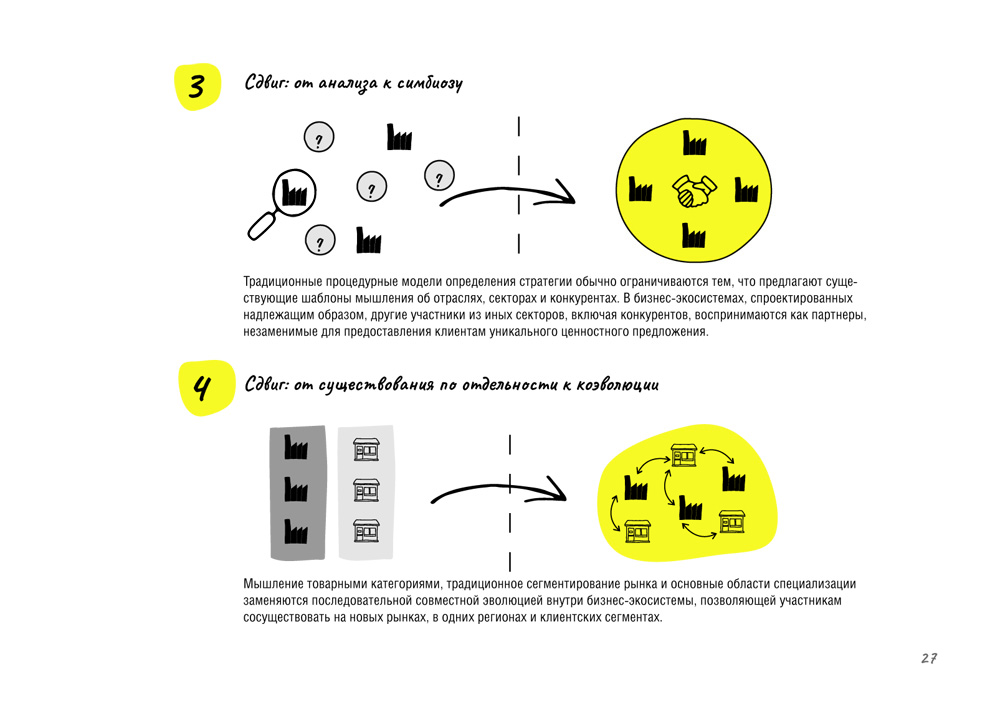 3

Сдвиг: от анализа к симбиозу

?

?

?

?

Традиционные процедурные модели определения стратегии обычно ограничиваются тем, что предлагают существующие шаблоны мышления об отраслях, секторах и конкурентах. В бизнес-экосистемах, спроектированных надлежащим образом, другие участники из иных секторов, включая конкурентов, воспринимаются как партнеры, незаменимые для предоставления клиентам уникального ценностного предложения.

4

Сдвиг: от существования по отдельности к коэволюции

Мышление товарными категориями, традиционное сегментирование рынка и основные области специализации заменяются последовательной совместной эволюцией внутри бизнес-экосистемы, позволяющей участникам сосуществовать на новых рынках, в одних регионах и клиентских сегментах.

27