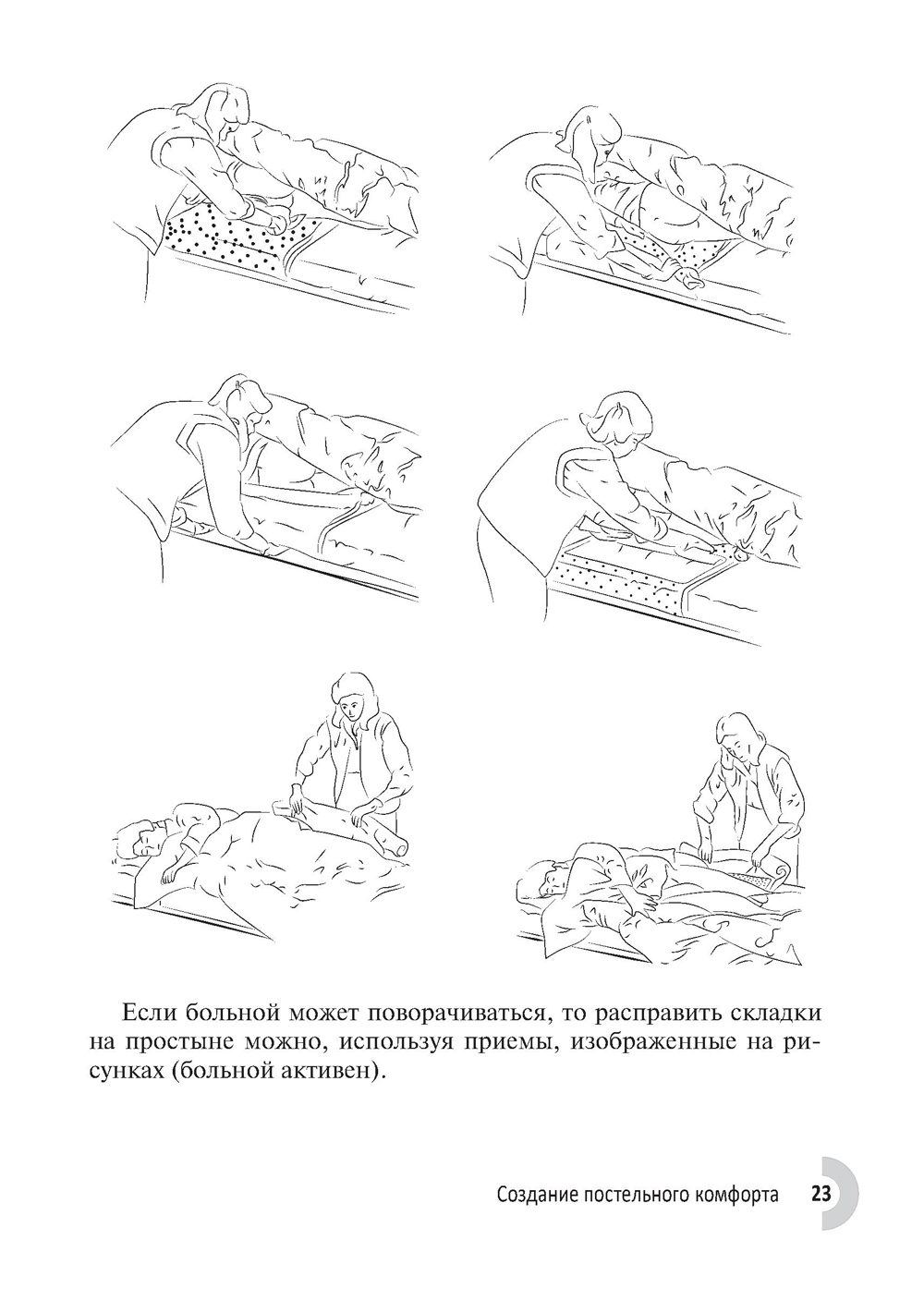 Если больной может поворачиваться, то расправить складки на простыне можно, используя приемы, изображенные на рисунках (больной активен).

Создание постельного комфорта 23