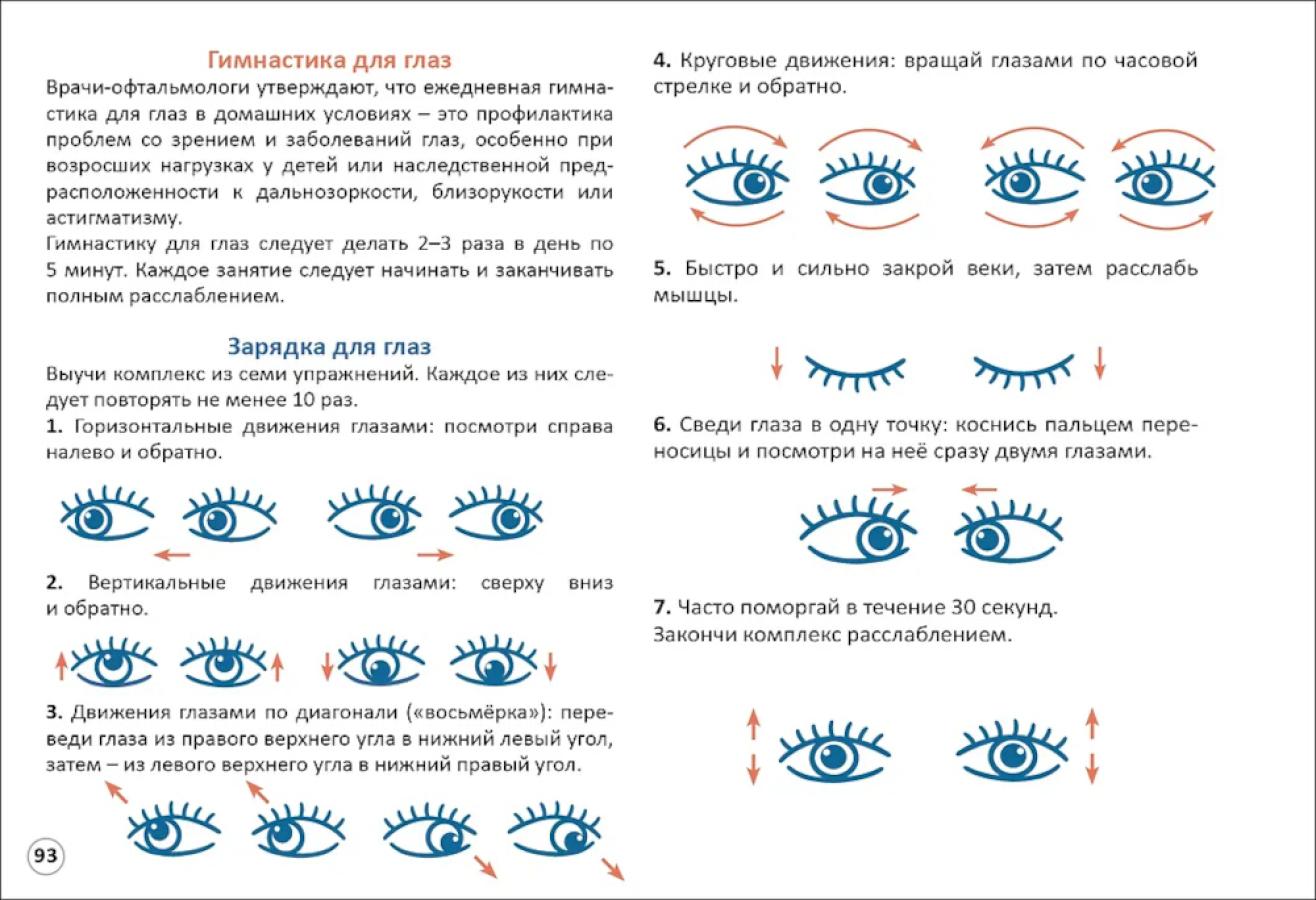 Гимнастика для глаз

Врачи-офтальмологи утверждают, что ежедневная гимнастика для глаз в домашних условиях – это профилактика проблем со зрением и заболеваний глаз, особенно при возросших нагрузках у детей или наследственной предрасположенности к дальнозоркости, близорукости или астигматизму.
Гимнастику для глаз следует делать 2–3 раза в день по 5 минут. Каждое занятие следует начинать и заканчивать полным расслаблением.

Зарядка для глаз

Выучи комплекс из семи упражнений. Каждое из них следует повторять не менее 10 раз.
1. Горизонтальные движения глазами: посмотри справа налево и обратно.

2. Вертикальные движения глазами: сверху вниз и обратно.

3. Движения глазами по диагонали («восьмёрка»): переведи глаза из правого верхнего угла в нижний левый угол, затем – из левого верхнего угла в нижний правый угол.

93

4. Круговые движения: вращай глазами по часовой стрелке и обратно.

5. Быстро и сильно закрой веки, затем расслабь мышцы.

6. Сведи глаза в одну точку: коснись пальцем переносицы и посмотри на неё сразу двумя глазами.

7. Часто поморгай в течение 30 секунд.
Закончи комплекс расслаблением.