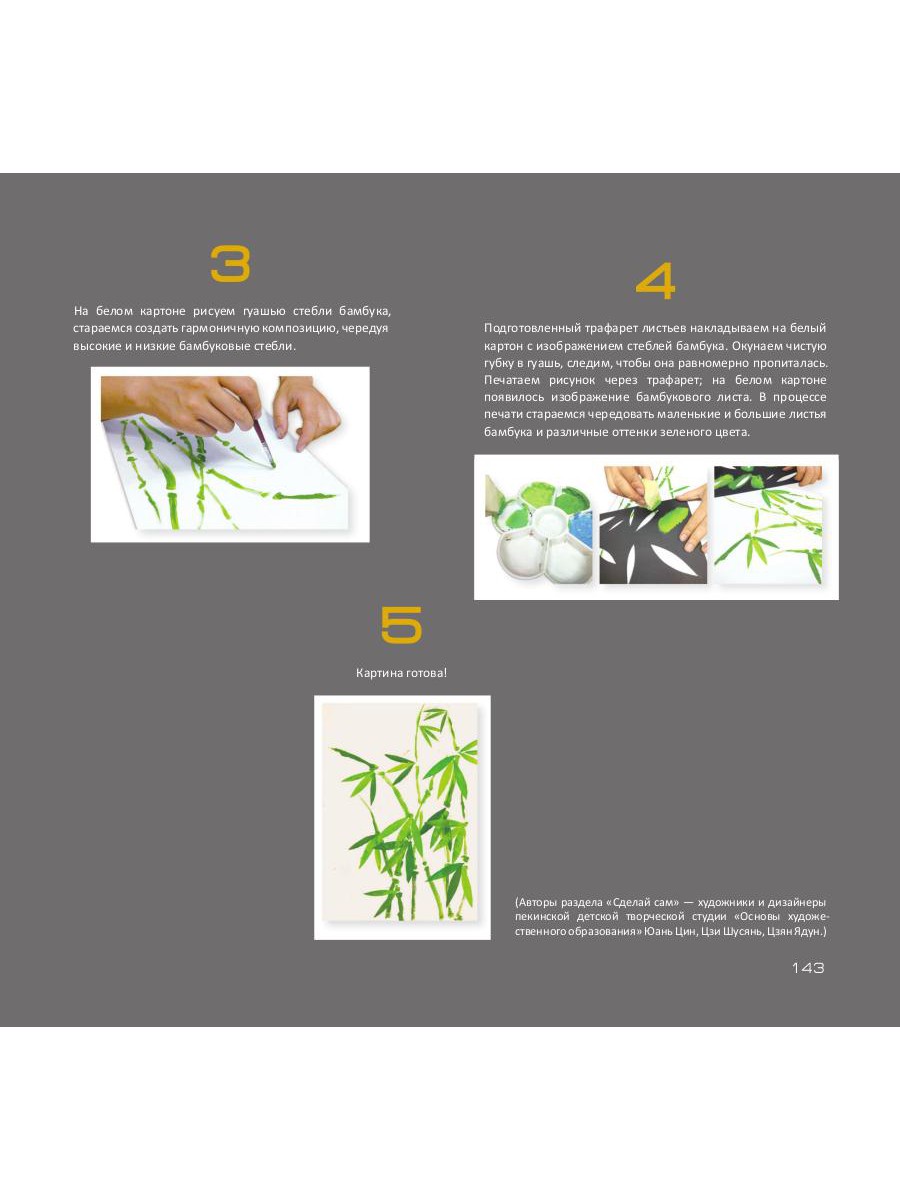 3

На белом картоне рисуем гуашью стебли бамбука, стараемся создать гармоничную композицию, чередуя высокие и низкие бамбуковые стебли.

4

Подготовленный трафарет листьев накладываем на белый картон с изображением стеблей бамбука. Окунаем чистую губку в гуашь, следим, чтобы она равномерно пропиталась. Печатаем рисунок через трафарет; на белом картоне появилось изображение бамбукового листа. В процессе печати стараемся чередовать маленькие и большие листья бамбука и различные оттенки зеленого цвета.

5

Картина готова!

(Авторы раздела «Сделай сам» — художники и дизайнеры пекинской детской творческой студии «Основы художественного образования» Юань Цин, Цзи Шусянь, Цзян Ядун.)

143