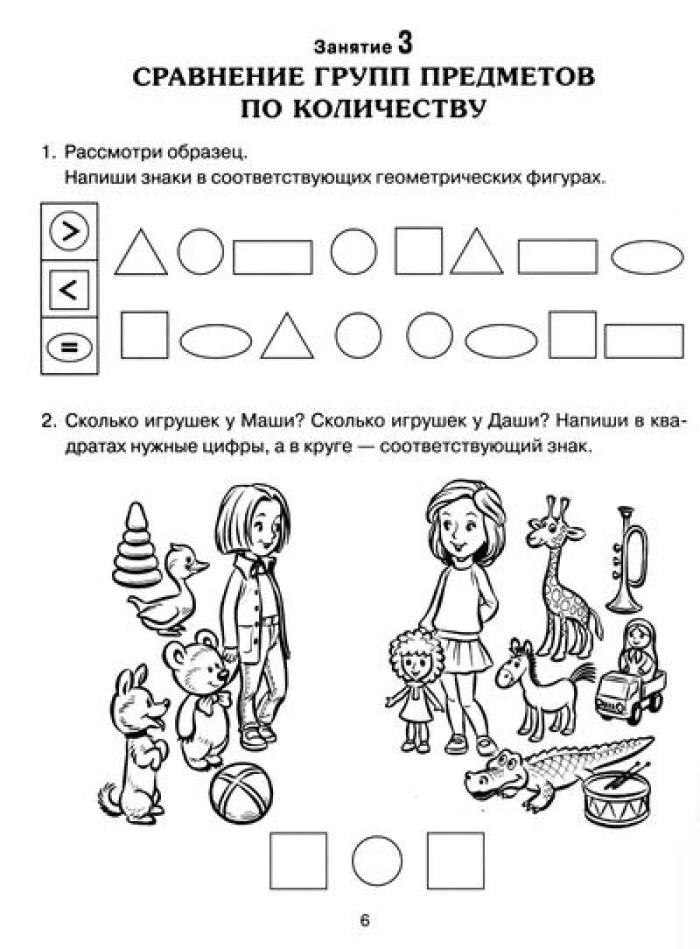 Занятие 3
СРАВНЕНИЕ ГРУПП ПРЕДМЕТОВ ПО КОЛИЧЕСТВУ

1. Рассмотри образец.
Напиши знаки в соответствующих геометрических фигурах.

$>$
$<$
$=$

2. Сколько игрушек у Маши? Сколько игрушек у Даши? Напиши в квадратах нужные цифры, а в круге — соответствующий знак.

6